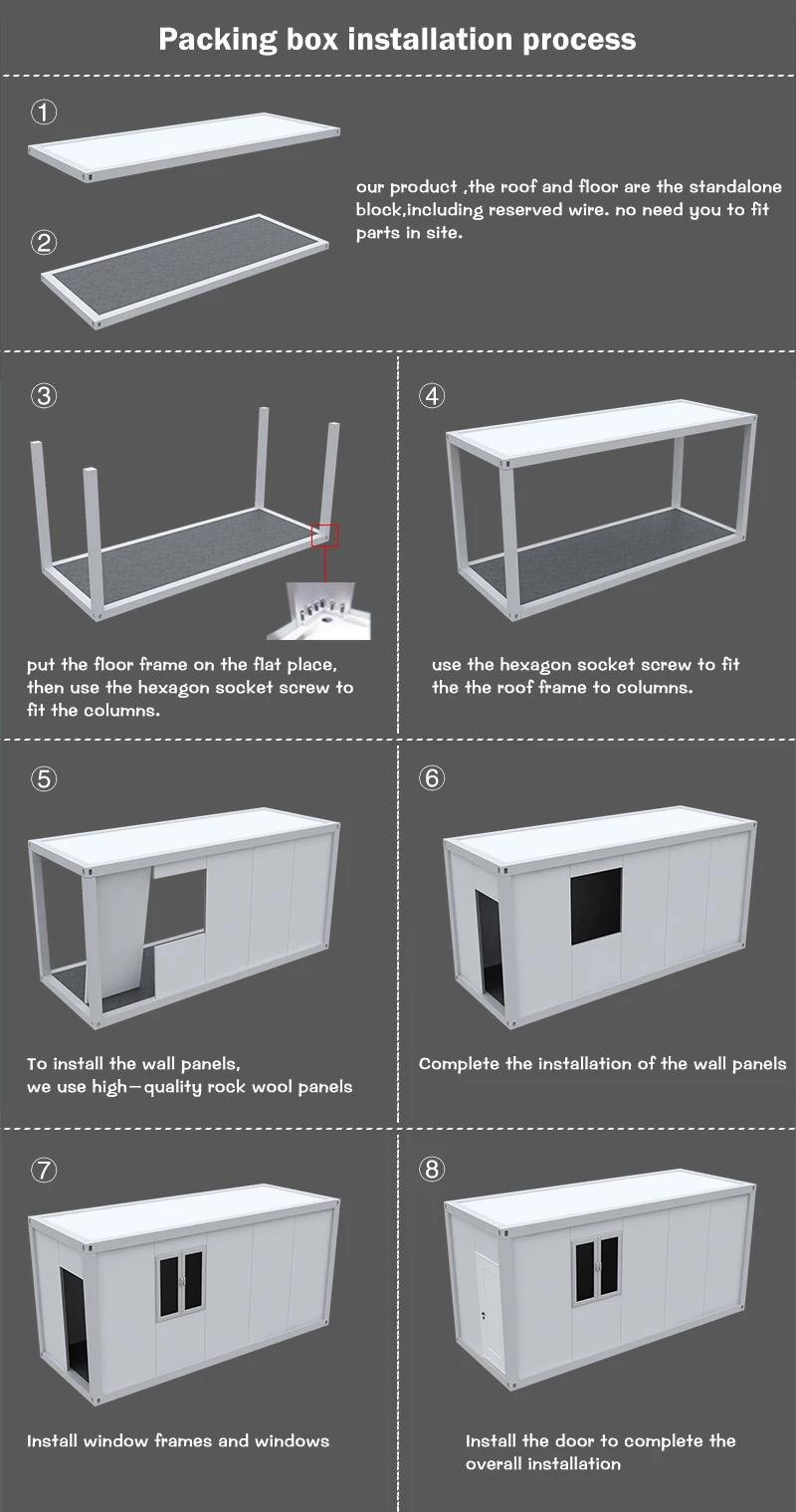 Packing box installation process

①

②

our product ,the roof and floor are the standalone block,including reserved wire. no need you to fit parts in site.

③

put the floor frame on the flat place, then use the hexagon socket screw to fit the columns.

④

use the hexagon socket screw to fit the the roof frame to columns.

⑤

To install the wall panels, we use high—quality rock wool panels

⑥

Complete the installation of the wall panels

⑦

Install window frames and windows

⑧

Install the door to complete the overall installation