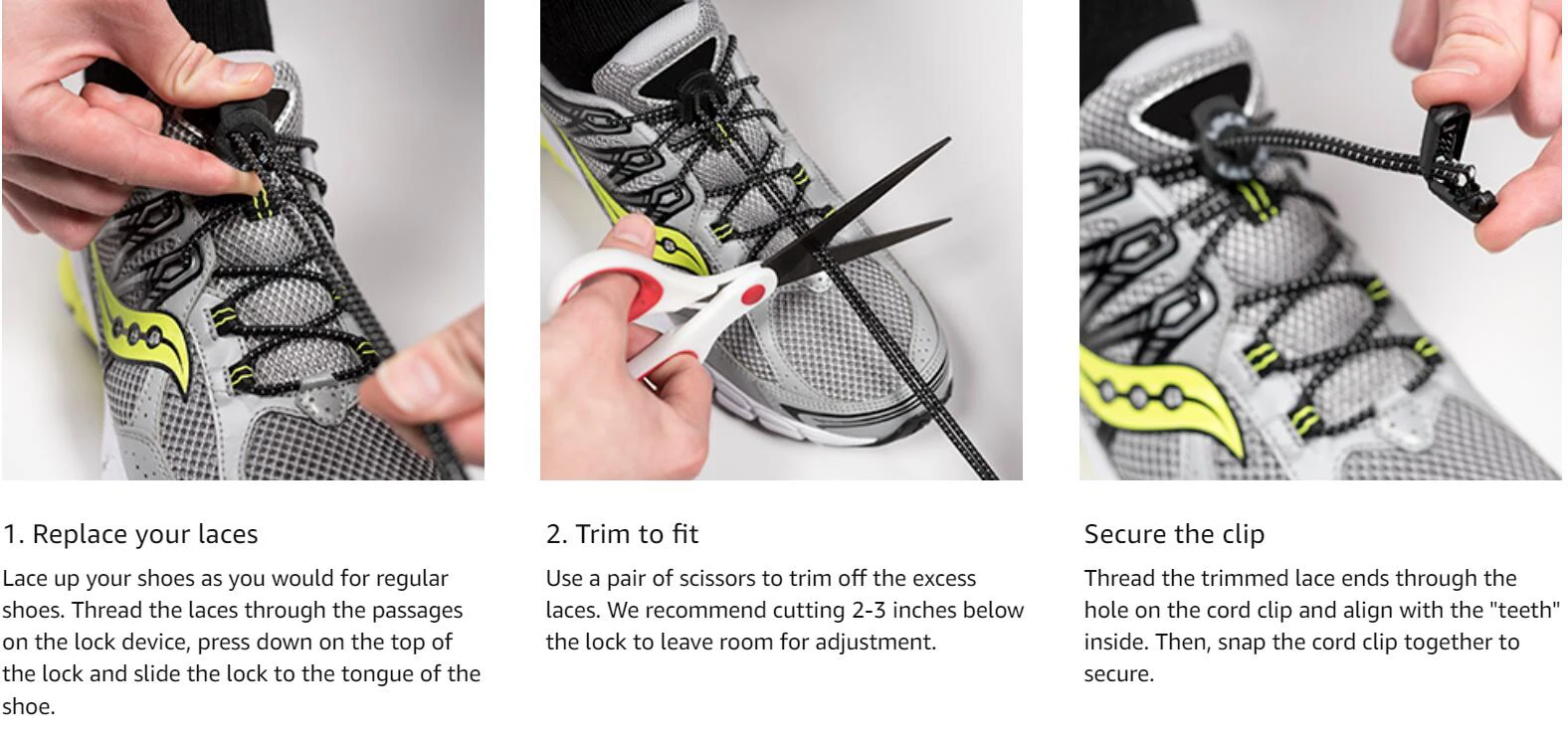 1. Replace your laces

Lace up your shoes as you would for regular shoes. Thread the laces through the passages on the lock device, press down on the top of the lock and slide the lock to the tongue of the shoe.

2. Trim to fit

Use a pair of scissors to trim off the excess laces. We recommend cutting 2-3 inches below the lock to leave room for adjustment.

Secure the clip

Thread the trimmed lace ends through the hole on the cord clip and align with the "teeth" inside. Then, snap the cord clip together to secure.