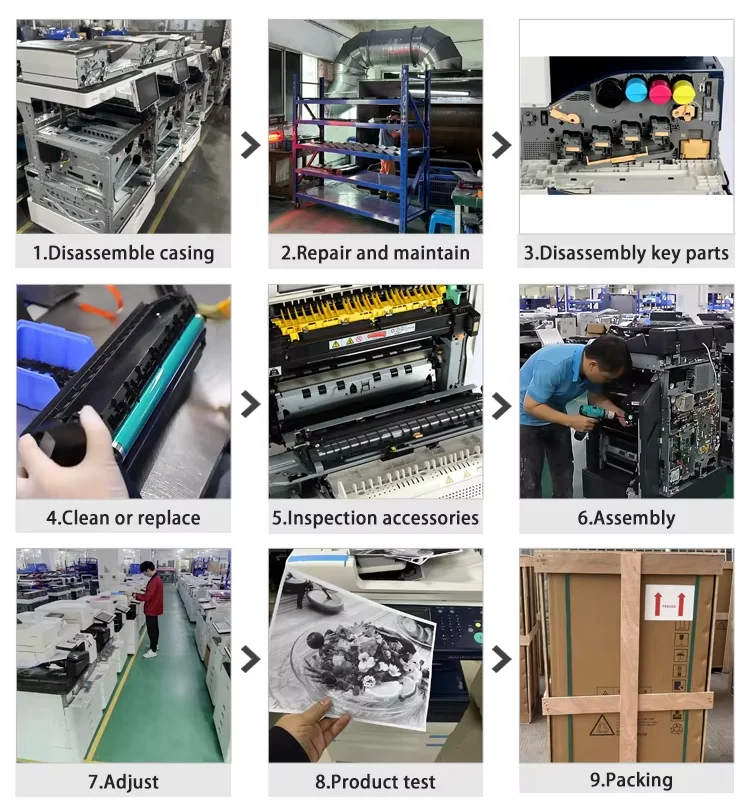 1.Disassemble casing

2.Repair and maintain

3.Disassembly key parts

4.Clean or replace

5.Inspection accessories

6.Assembly

7.Adjust

8.Product test

9.Packing