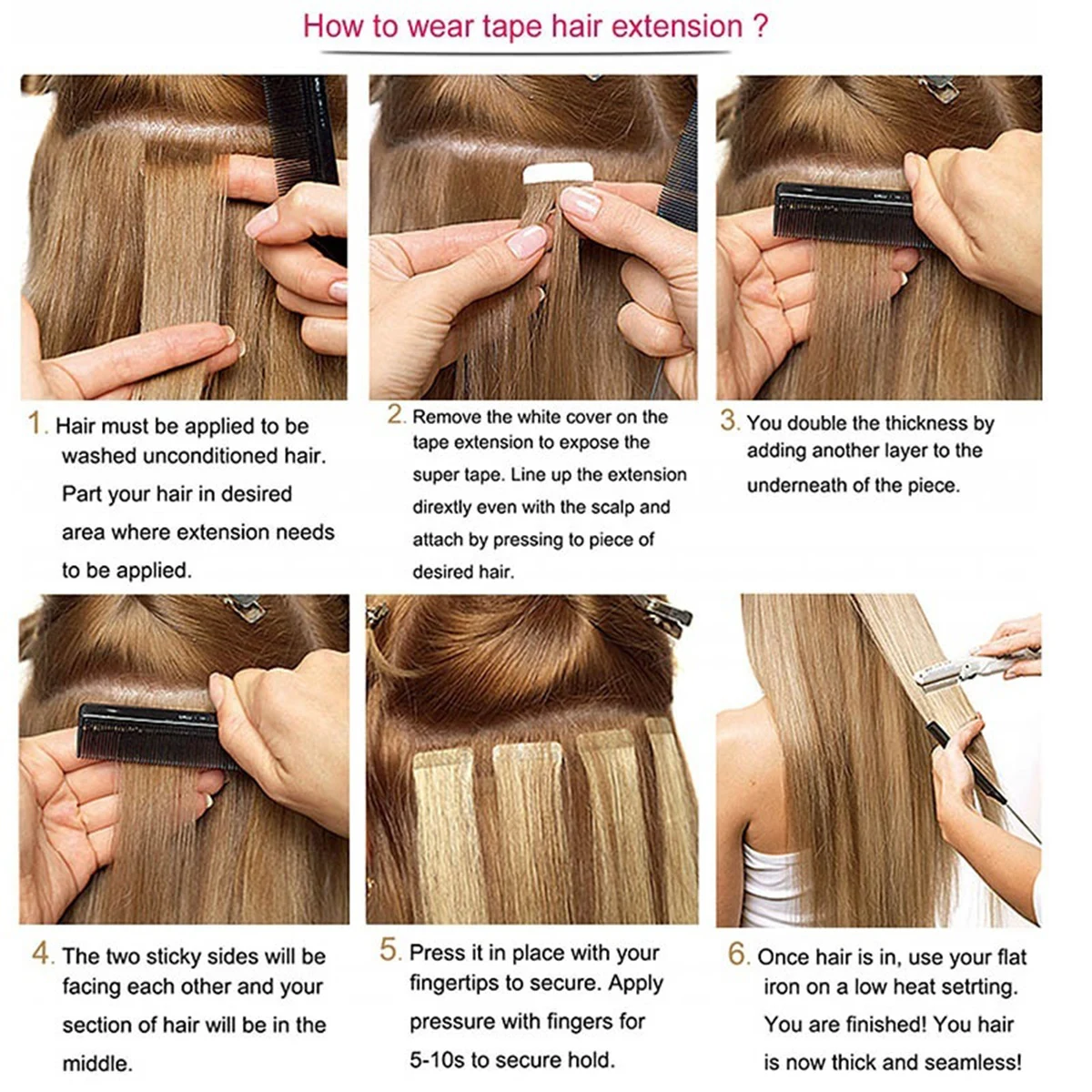 How to wear tape hair extension ?

1. Hair must be applied to be washed unconditioned hair. Part your hair in desired area where extension needs to be applied.

2. Remove the white cover on the tape extension to expose the super tape. Line up the extension dirextly even with the scalp and attach by pressing to piece of desired hair.

3. You double the thickness by adding another layer to the underneath of the piece.

4. The two sticky sides will be facing each other and your section of hair will be in the middle.

5. Press it in place with your fingertips to secure. Apply pressure with fingers for 5-10s to secure hold.

6. Once hair is in, use your flat iron on a low heat setrting. You are finished! You hair is now thick and seamless!