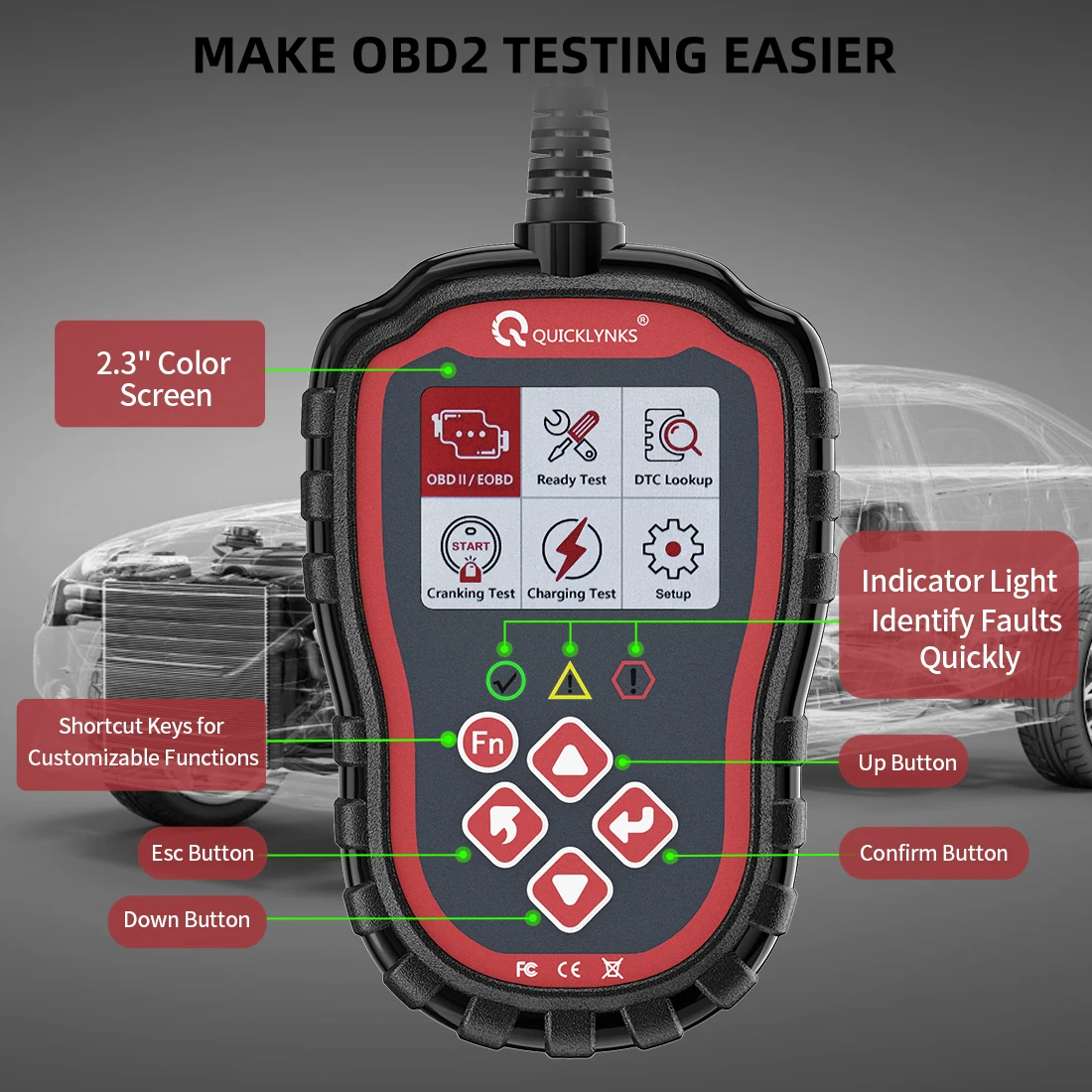 MAKE OBD2 TESTING EASIER

2.3" Color Screen

QUICKLYNKS®

OBD II / EOBD
Ready Test
DTC Lookup
START
Cranking Test
Charging Test
Setup

Indicator Light Identify Faults Quickly

Shortcut Keys for Customizable Functions

Fn

Up Button

Esc Button

Confirm Button

Down Button

FC CE