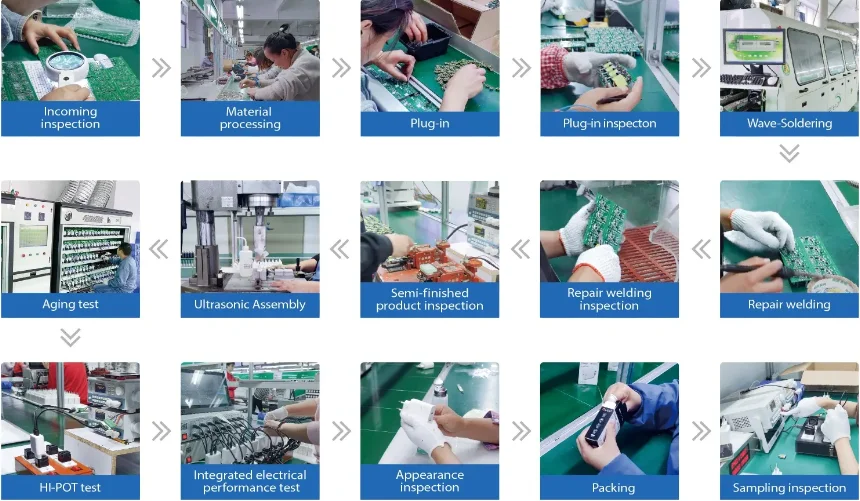 Incoming inspection

Material processing

Plug-in

Plug-in inspecton

Wave-Soldering

Repair welding

Repair welding inspection

Semi-finished product inspection

Ultrasonic Assembly

Aging test

HI-POT test

Integrated electrical performance test

Appearance inspection

Packing

Sampling inspection