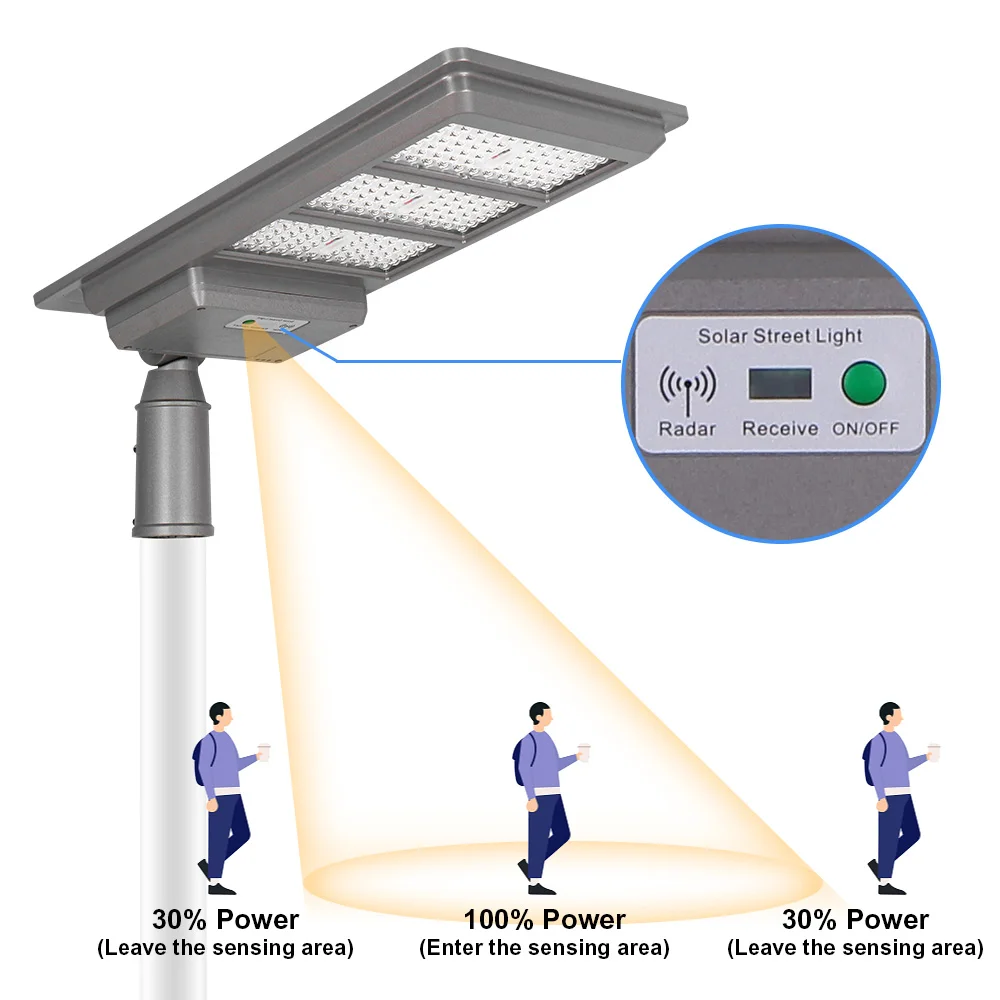 Solar Street Light

Radar

Receive

ON/OFF

30% Power
(Leave the sensing area)

100% Power
(Enter the sensing area)

30% Power
(Leave the sensing area)