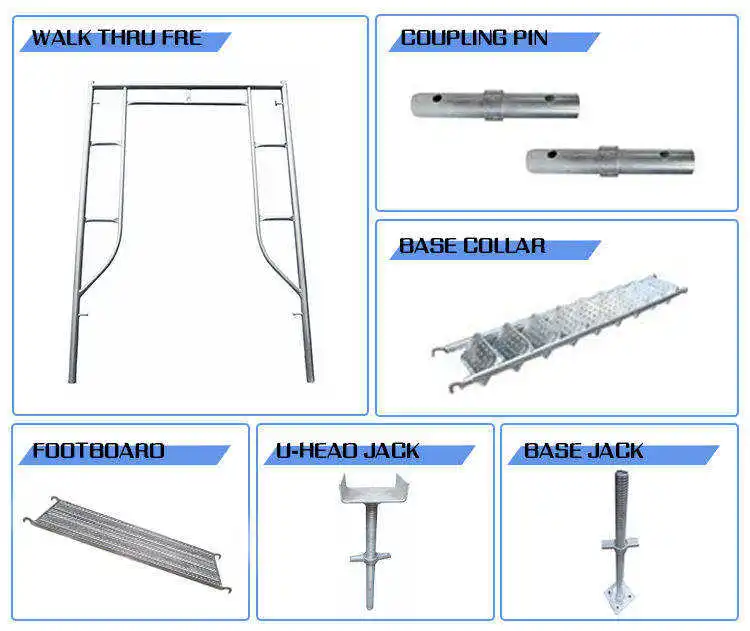 WALK THRU FRE

COUPLING PIN

BASE COLLAR

FOOTBOARD

U-HEAD JACK

BASE JACK