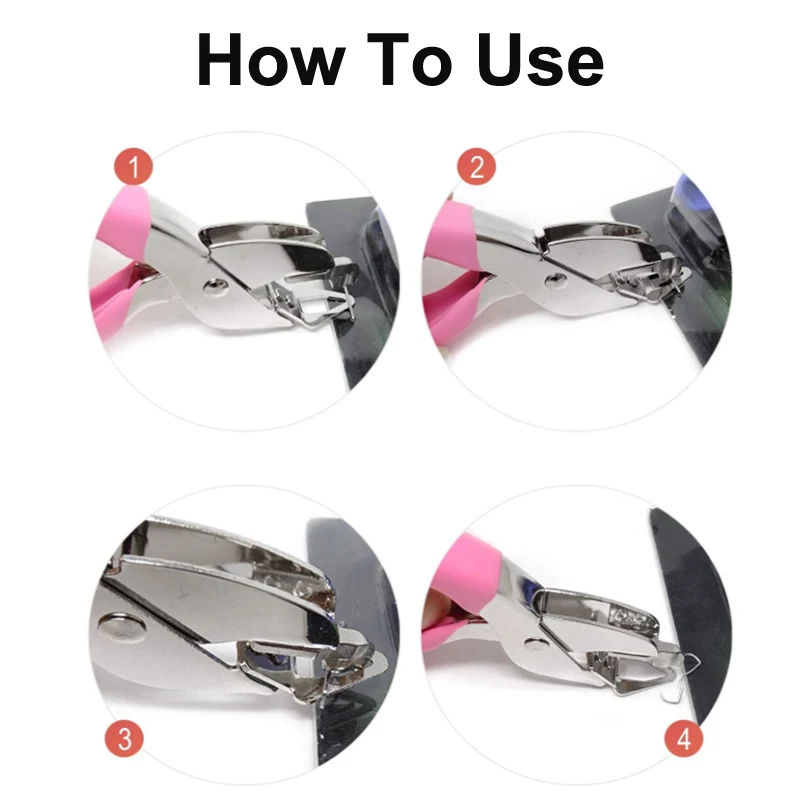 How To Use

1

2

3

4