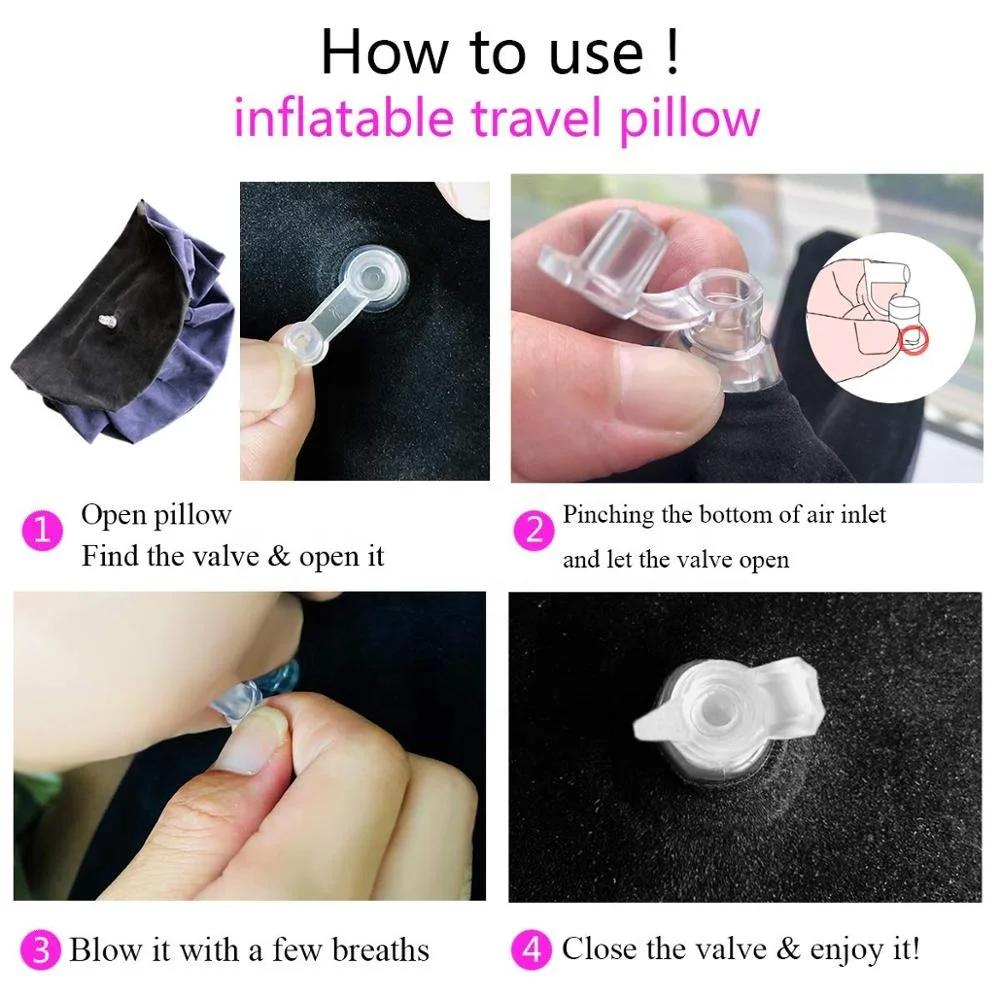 How to use !
inflatable travel pillow

1 Open pillow
Find the valve & open it

2 Pinching the bottom of air inlet
and let the valve open

3 Blow it with a few breaths

4 Close the valve & enjoy it!