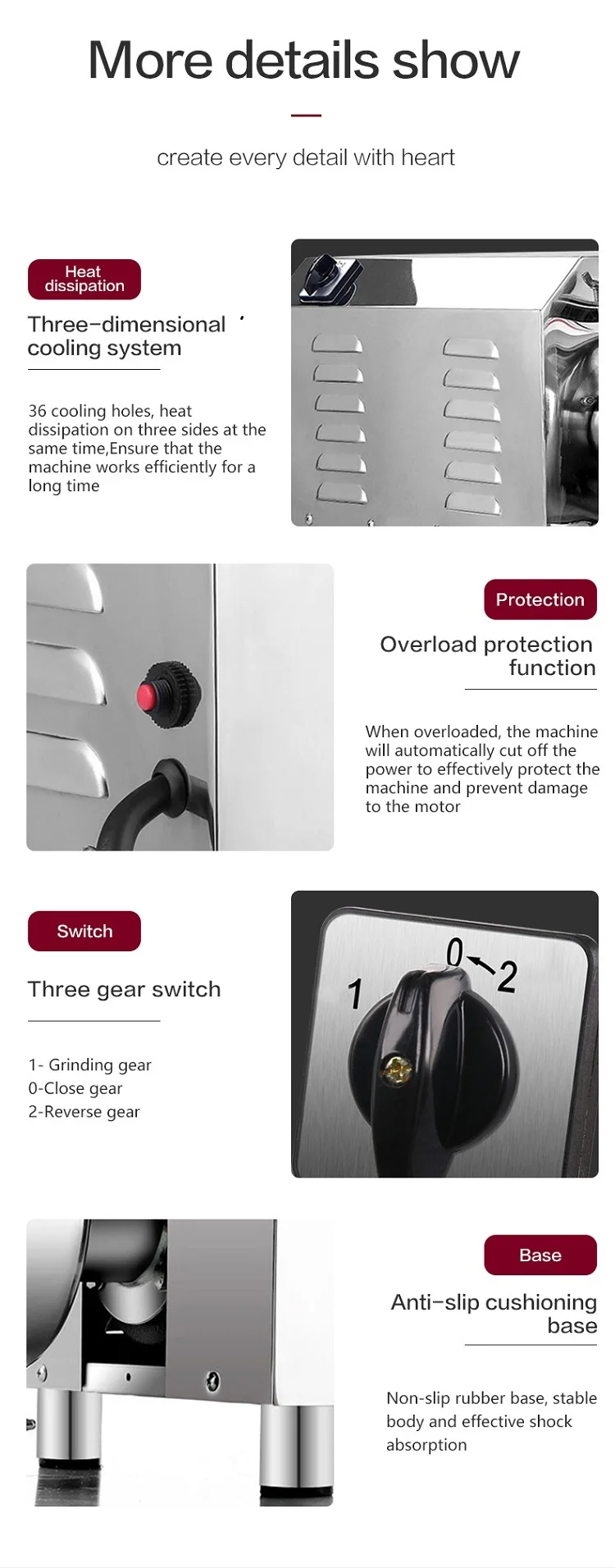 More details show

create every detail with heart

Heat dissipation

Three-dimensional cooling system

36 cooling holes, heat dissipation on three sides at the same time,Ensure that the machine works efficiently for a long time

Protection

Overload protection function

When overloaded, the machine will automatically cut off the power to effectively protect the machine and prevent damage to the motor

Switch

Three gear switch

1- Grinding gear
0-Close gear
2-Reverse gear

1 0 2

Base

Anti-slip cushioning base

Non-slip rubber base, stable body and effective shock absorption