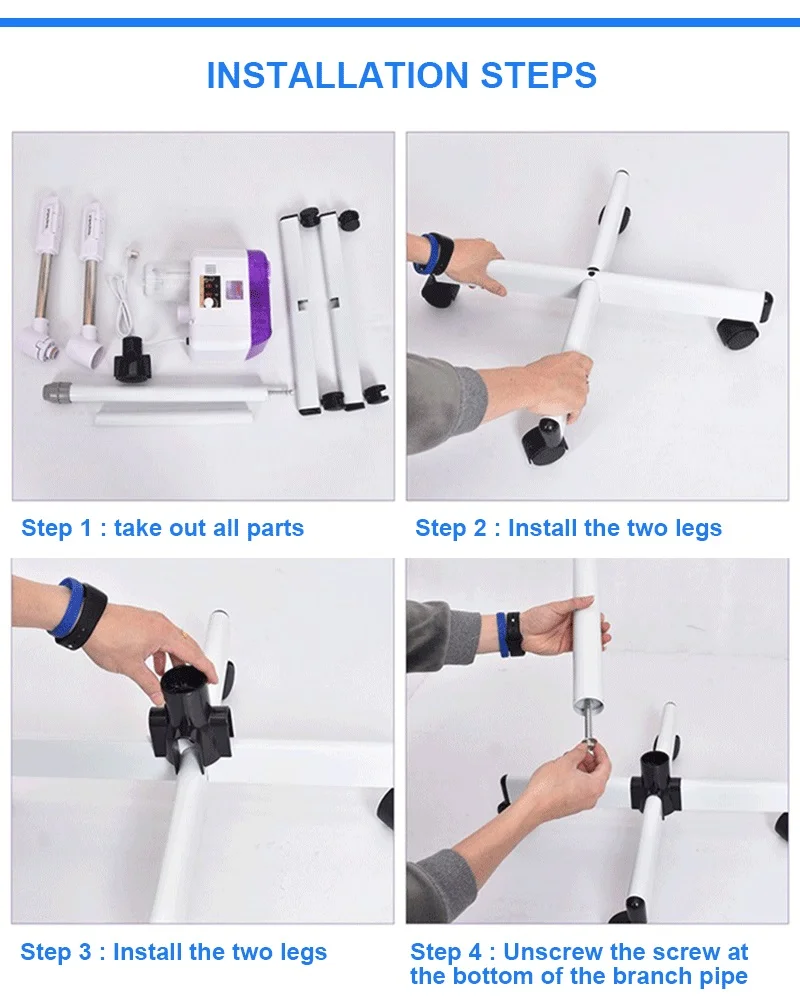 INSTALLATION STEPS

Step 1 : take out all parts

Step 2 : Install the two legs

Step 3 : Install the two legs

Step 4 : Unscrew the screw at the bottom of the branch pipe