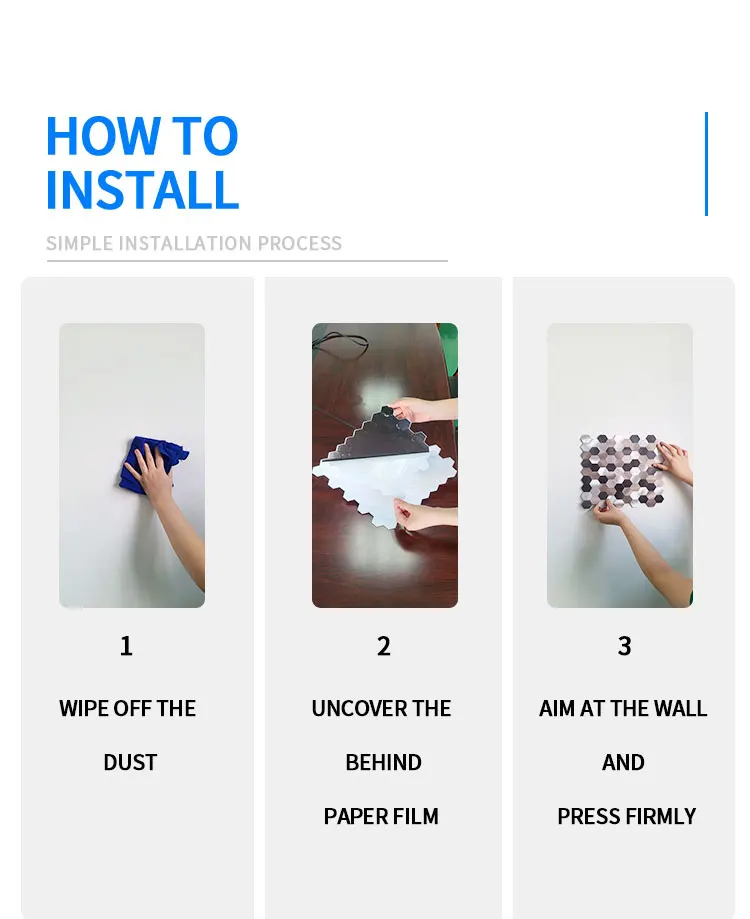 HOW TO
INSTALL

SIMPLE INSTALLATION PROCESS

1

WIPE OFF THE

DUST

2

UNCOVER THE

BEHIND

PAPER FILM

3

AIM AT THE WALL

AND

PRESS FIRMLY