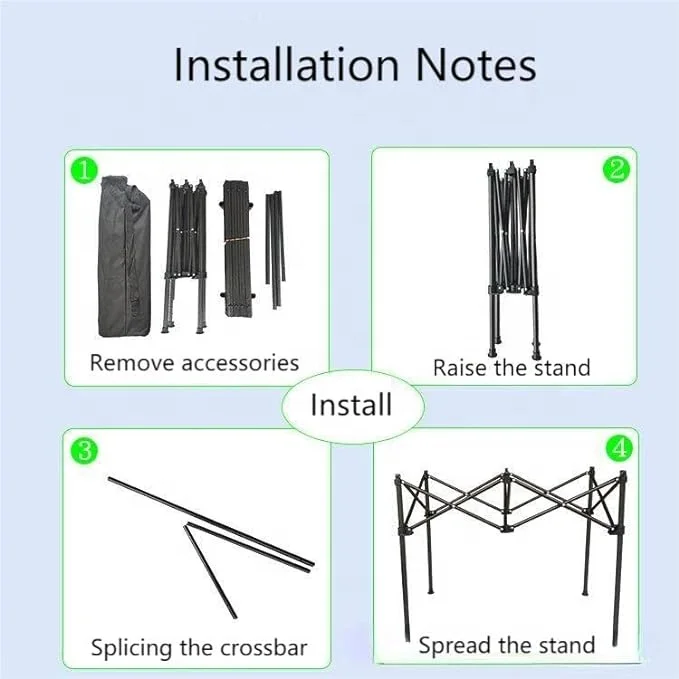 Installation Notes

1
Remove accessories

2
Raise the stand

Install

3
Splicing the crossbar

4
Spread the stand