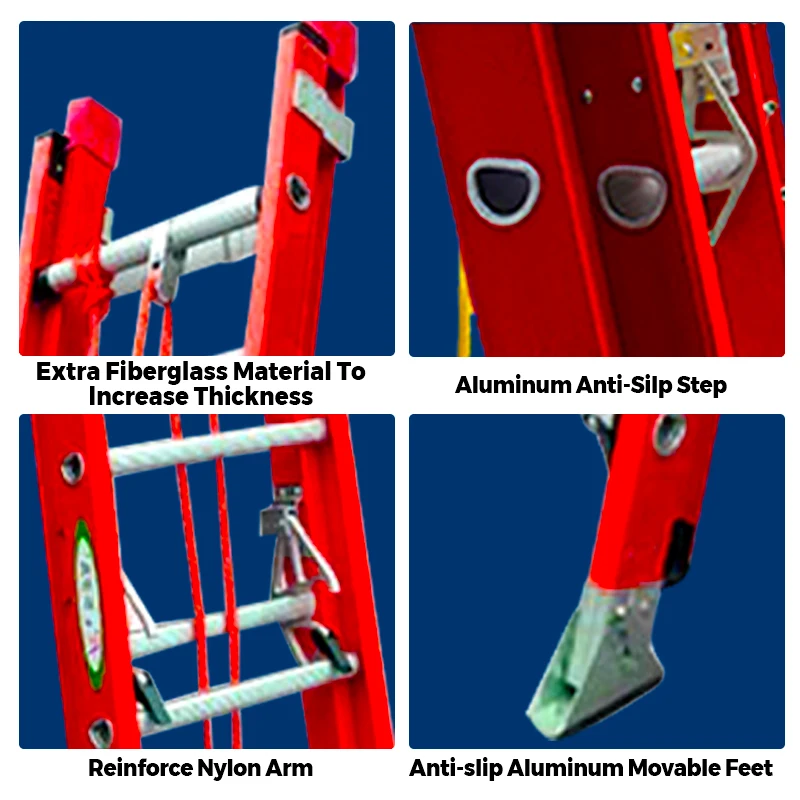 Extra Fiberglass Material To Increase Thickness

Aluminum Anti-Silp Step

Reinforce Nylon Arm

Anti-slip Aluminum Movable Feet