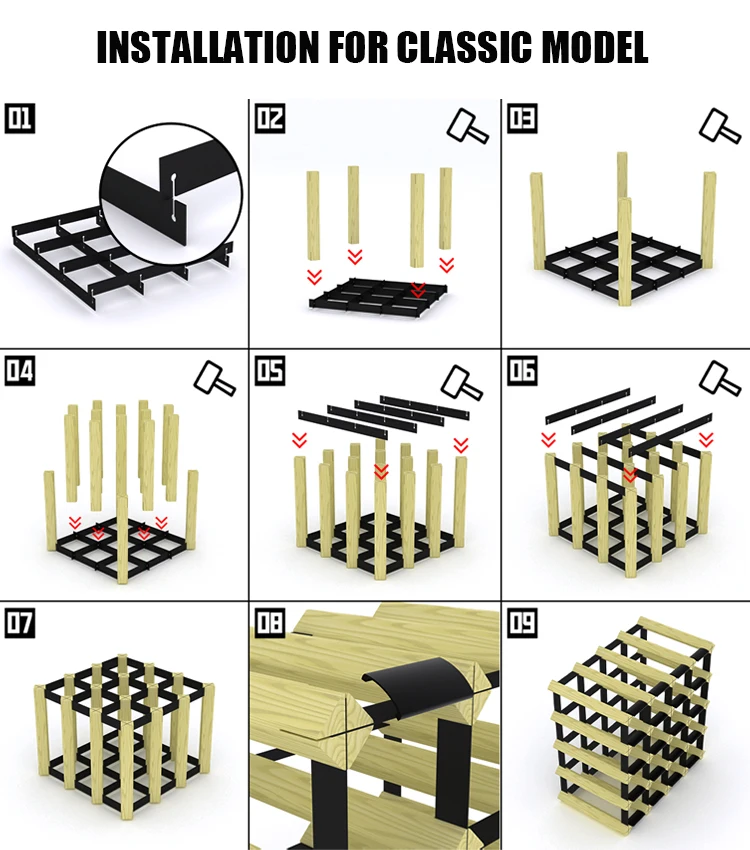 INSTALLATION FOR CLASSIC MODEL

01

02

03

04

05

06

07

08

09