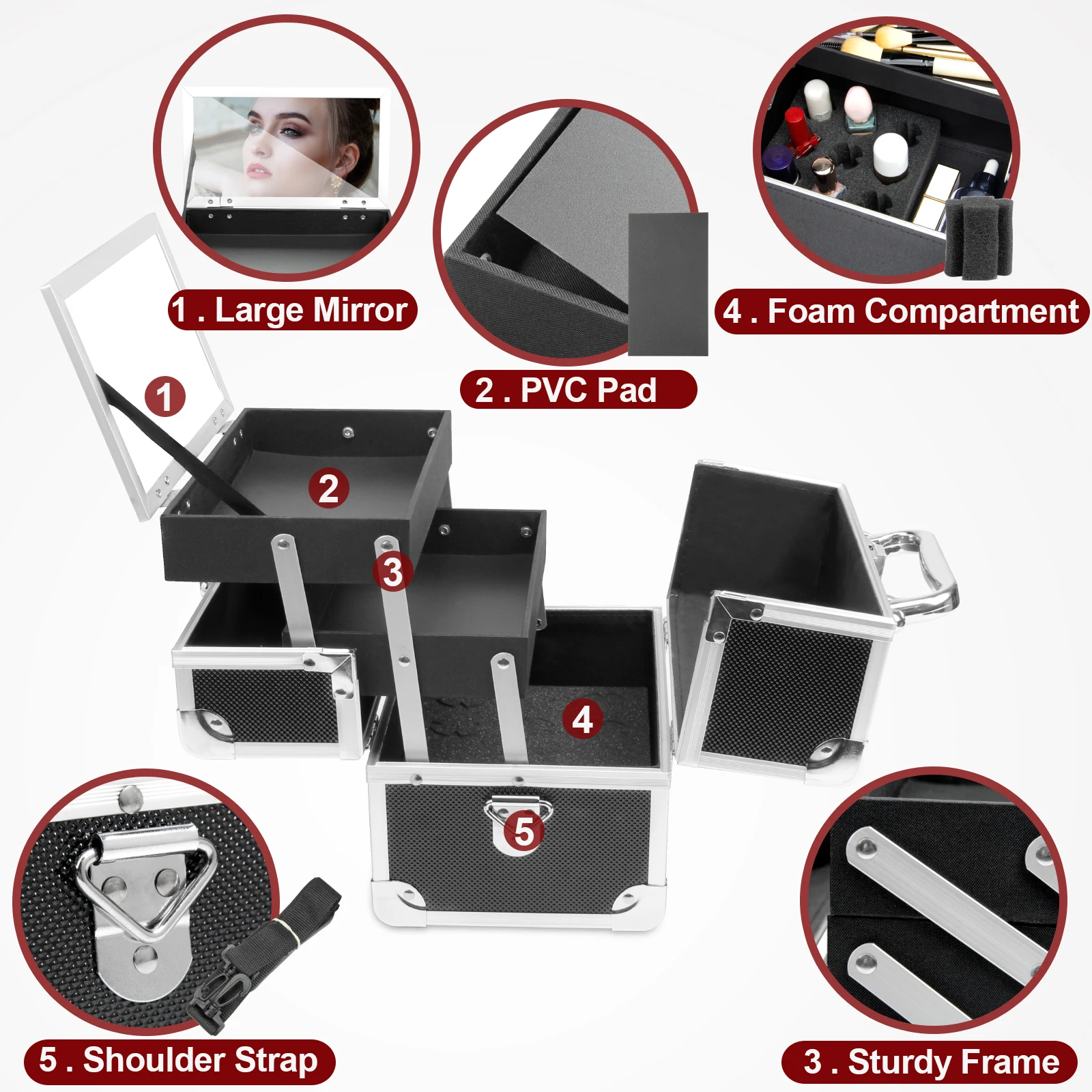 1 . Large Mirror

2 . PVC Pad

4 . Foam Compartment

1

2

3

4

5

5 . Shoulder Strap

3 . Sturdy Frame