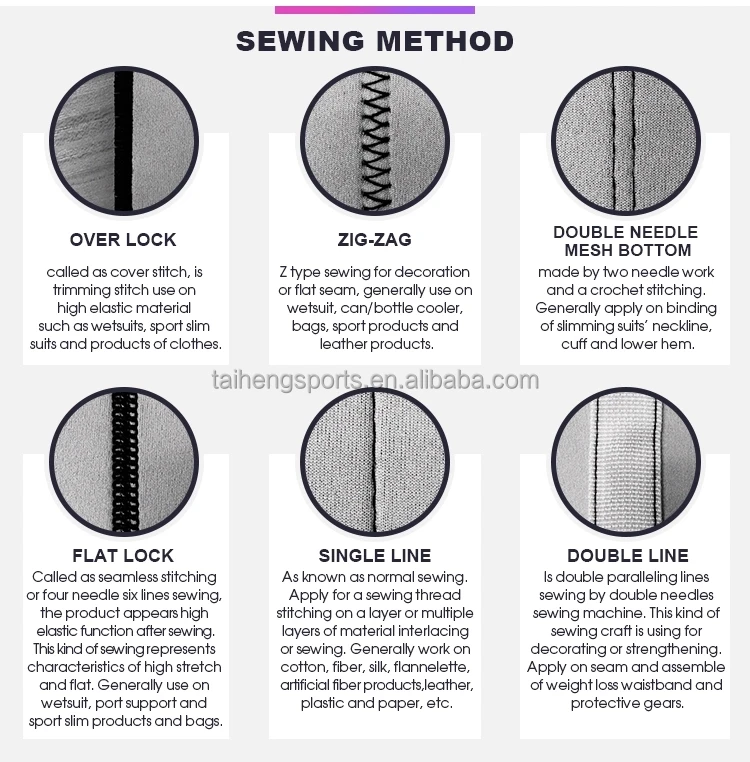 SEWING METHOD

OVER LOCK

called as cover stitch, is trimming stitch use on high elastic material such as wetsuits, sport slim suits and products of clothes.

ZIG-ZAG

Z type sewing for decoration or flat seam, generally use on wetsuit, can/bottle cooler, bags, sport products and leather products.

DOUBLE NEEDLE MESH BOTTOM

made by two needle work and a crochet stitching. Generally apply on binding of slimming suits' neckline, cuff and lower hem.

taihengsports.en.alibaba.com

FLAT LOCK

Called as seamless stitching or four needle six lines sewing, the product appears high elastic function after sewing. This kind of sewing represents characteristics of high stretch and flat. Generally use on wetsuit, port support and sport slim products and bags.

SINGLE LINE

As known as normal sewing. Apply for a sewing thread stitching on a layer or multiple layers of material interlacing or sewing. Generally work on cotton, fiber, silk, flannelette, artificial fiber products,leather, plastic and paper, etc.

DOUBLE LINE

Is double paralleling lines sewing by double needles sewing machine. This kind of sewing craft is using for decorating or strengthening. Apply on seam and assemble of weight loss waistband and protective gears.