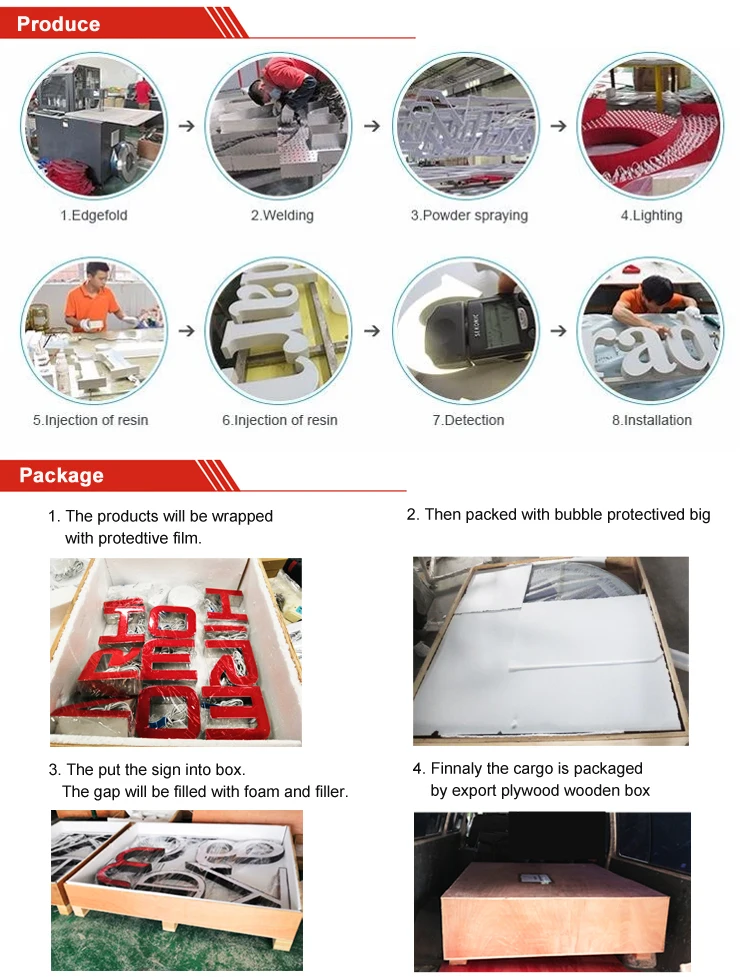 Produce

1.Edgefold

2.Welding

3.Powder spraying

4.Lighting

5.Injection of resin

6.Injection of resin

7.Detection

8.Installation

Package

1. The products will be wrapped with protedtive film.

2. Then packed with bubble protectived big

3. The put the sign into box. The gap will be filled with foam and filler.

4. Finnaly the cargo is packaged by export plywood wooden box