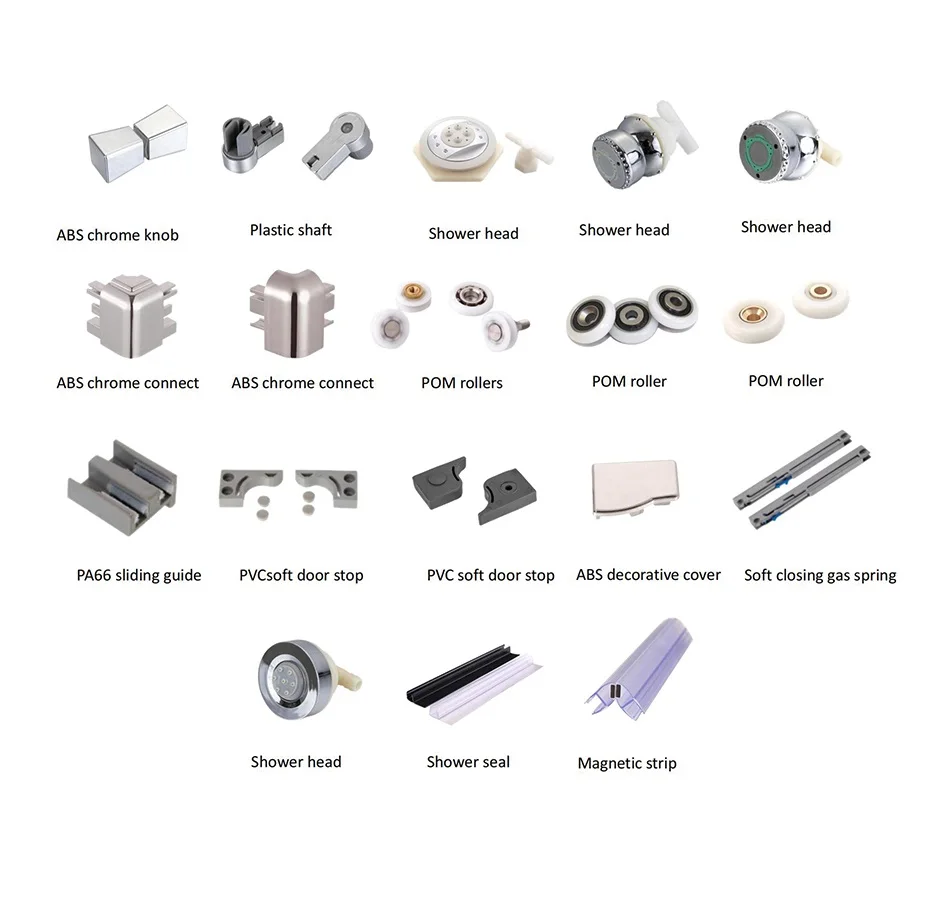 ABS chrome knob

Plastic shaft

Shower head

Shower head

Shower head

ABS chrome connect

ABS chrome connect

POM rollers

POM roller

POM roller

PA66 sliding guide

PVCsoft door stop

PVC soft door stop

ABS decorative cover

Soft closing gas spring

Shower head

Shower seal

Magnetic strip