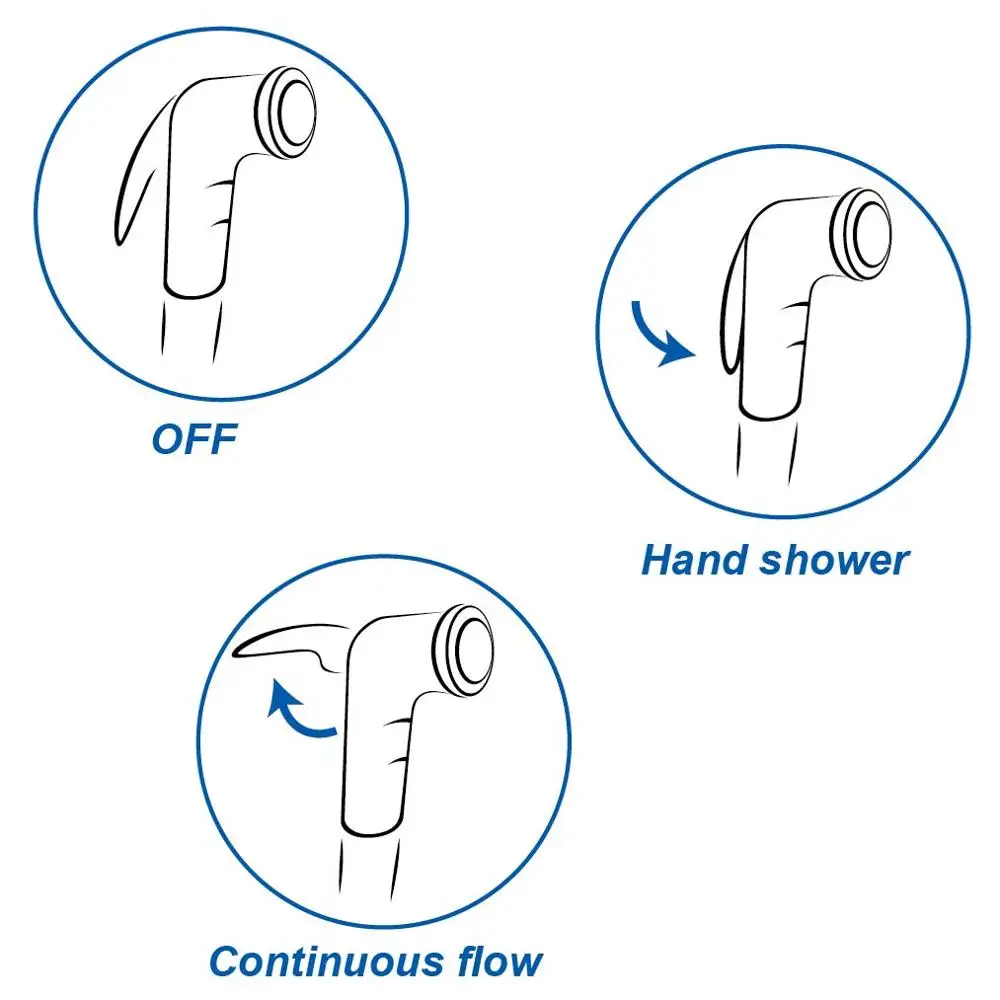 OFF

Hand shower

Continuous flow