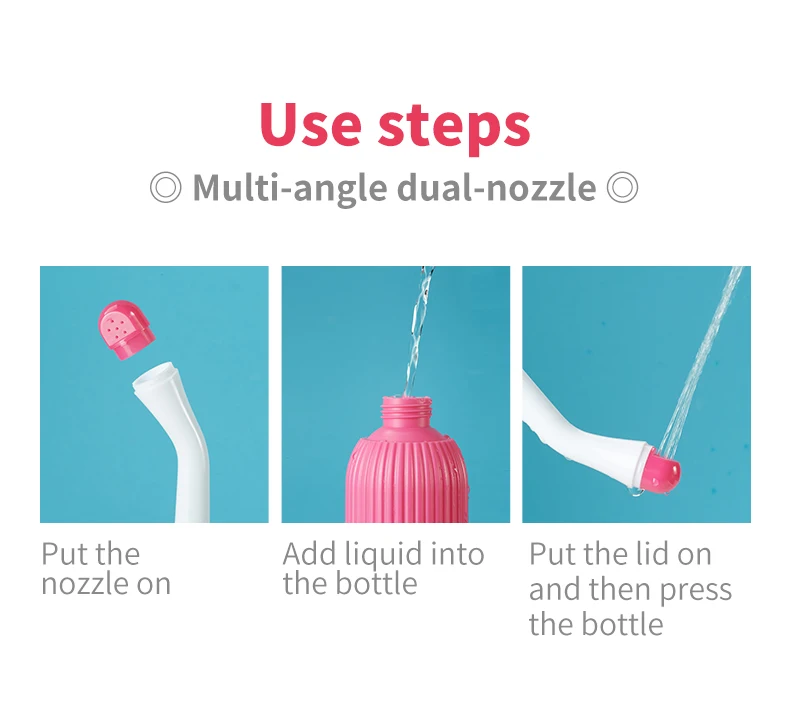 Use steps
◎ Multi-angle dual-nozzle ◎

Put the nozzle on

Add liquid into the bottle

Put the lid on and then press the bottle