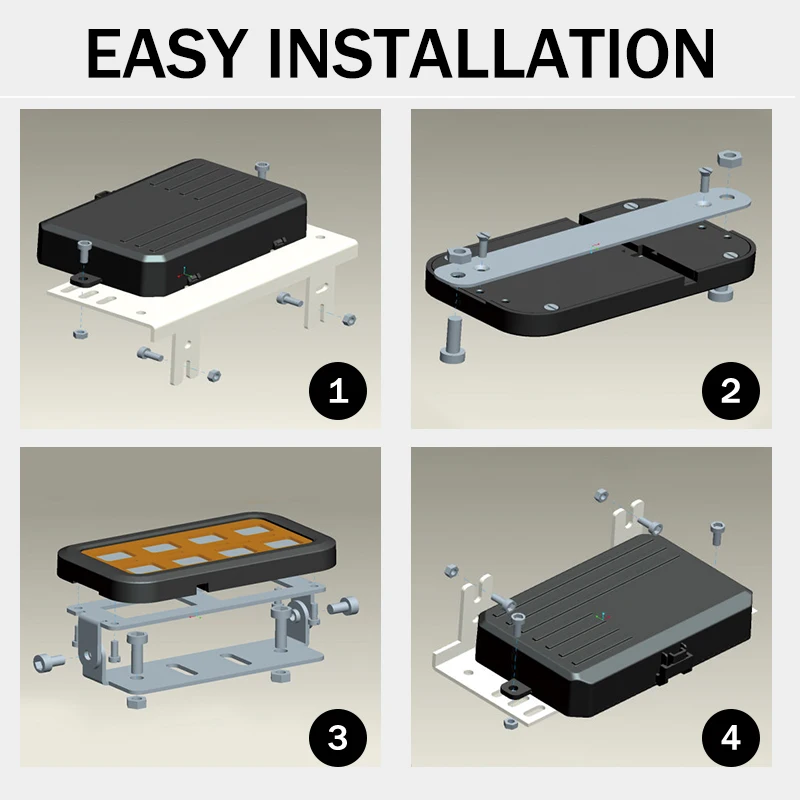 EASY INSTALLATION

1

2

3

4