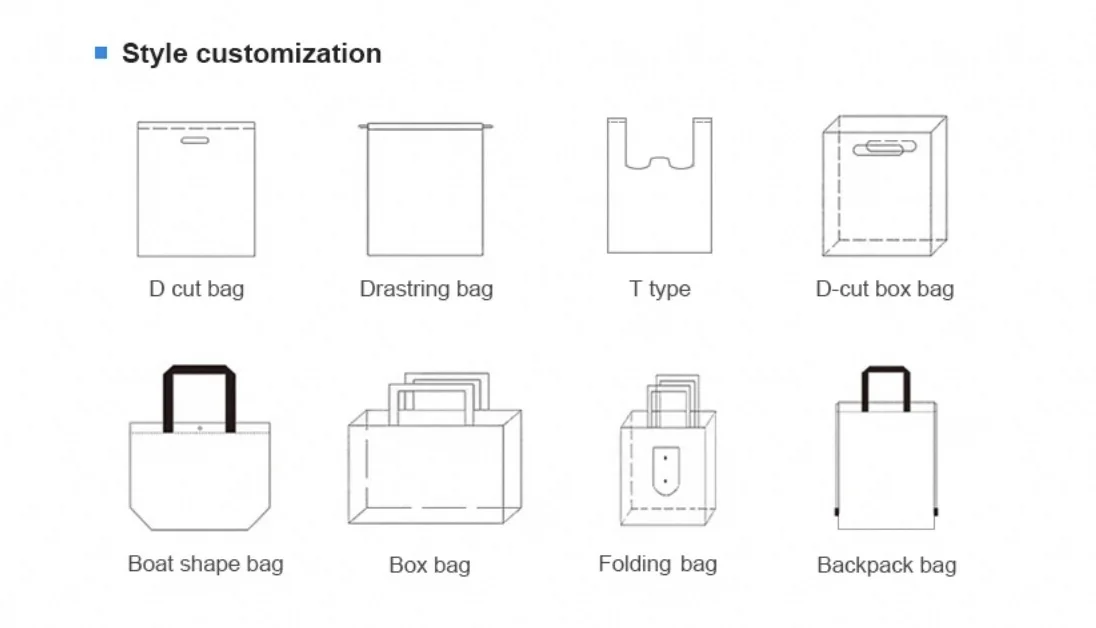 Style customization

D cut bag

Drastring bag

T type

D-cut box bag

Boat shape bag

Box bag

Folding bag

Backpack bag