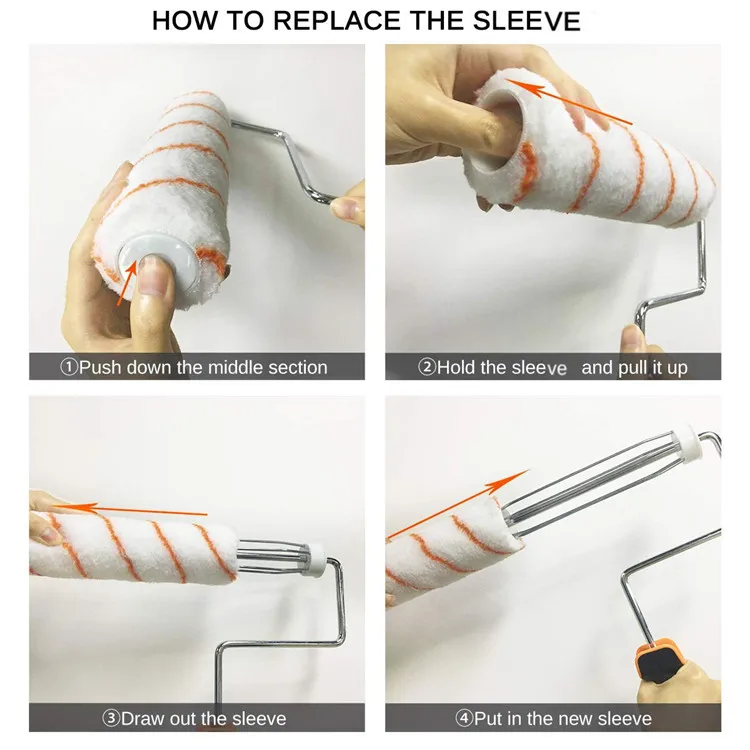 HOW TO REPLACE THE SLEEVE

①Push down the middle section

②Hold the sleeve and pull it up

③Draw out the sleeve

④Put in the new sleeve