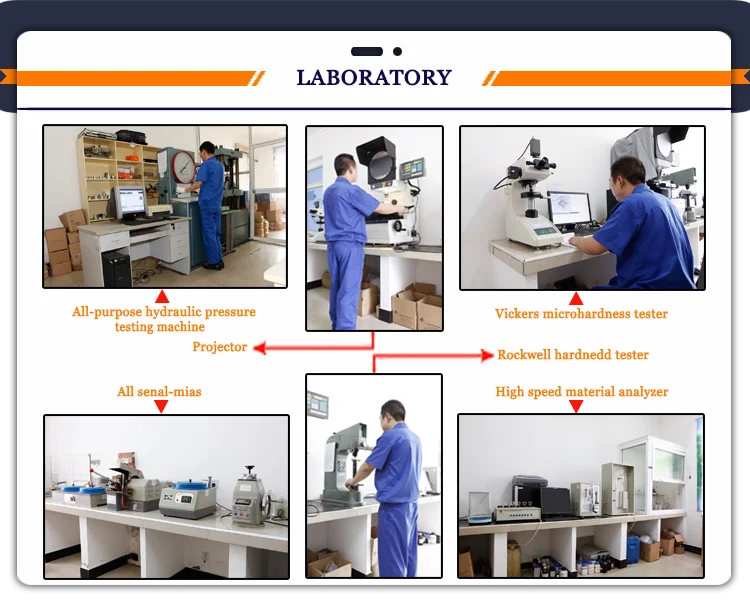 LABORATORY

All-purpose hydraulic pressure testing machine

Vickers microhardness tester

Projector

Rockwell hardnedd tester

All senal-mias

High speed material analyzer