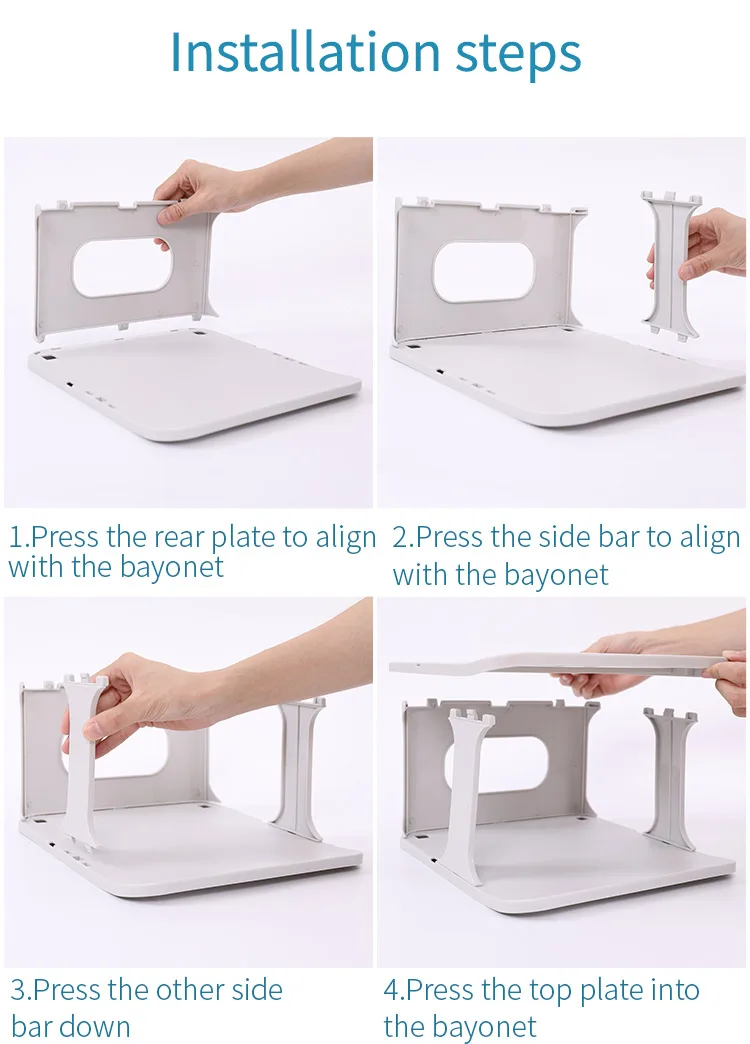 Installation steps

1.Press the rear plate to align with the bayonet

2.Press the side bar to align with the bayonet

3.Press the other side bar down

4.Press the top plate into the bayonet