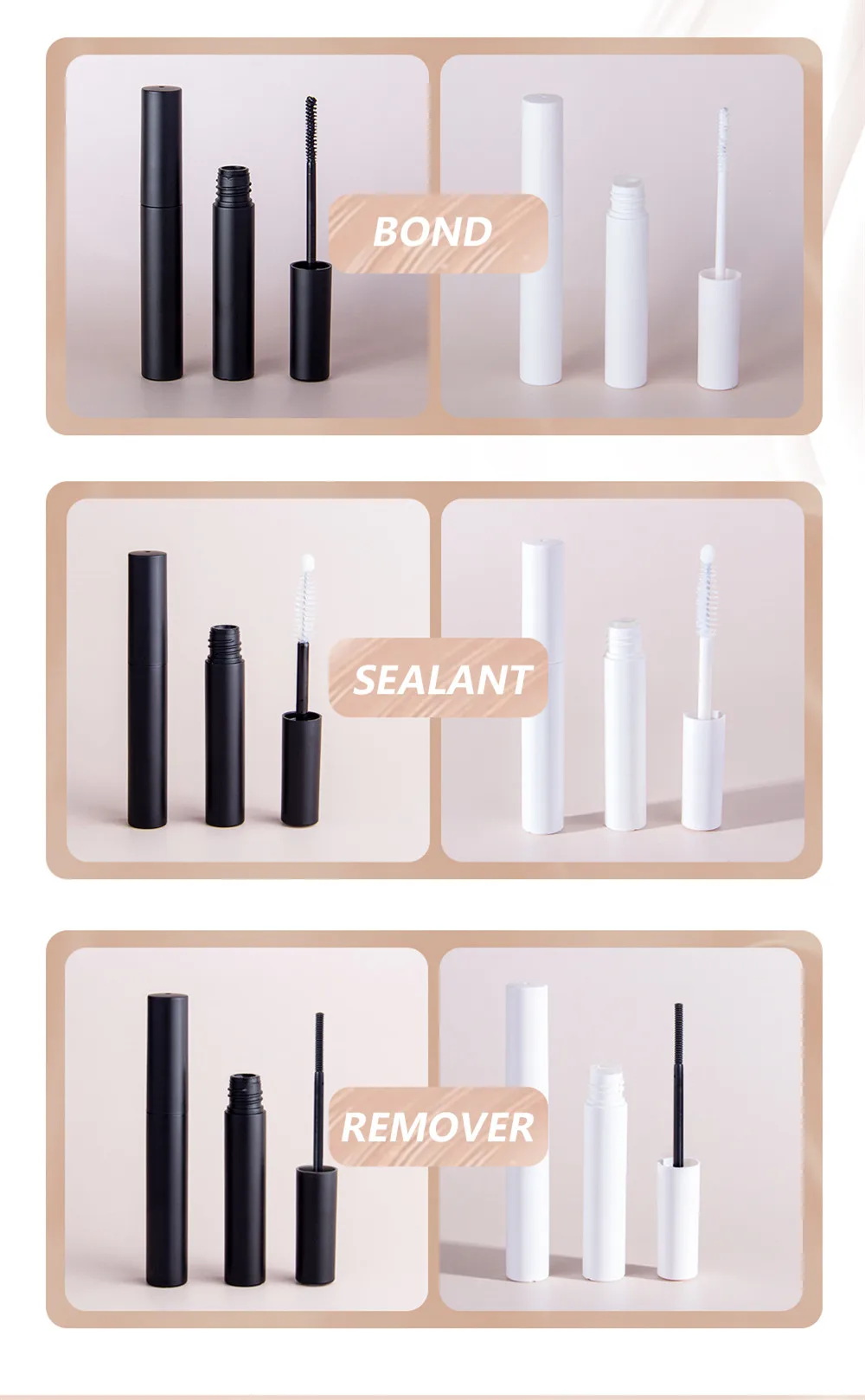 BOND

SEALANT

REMOVER