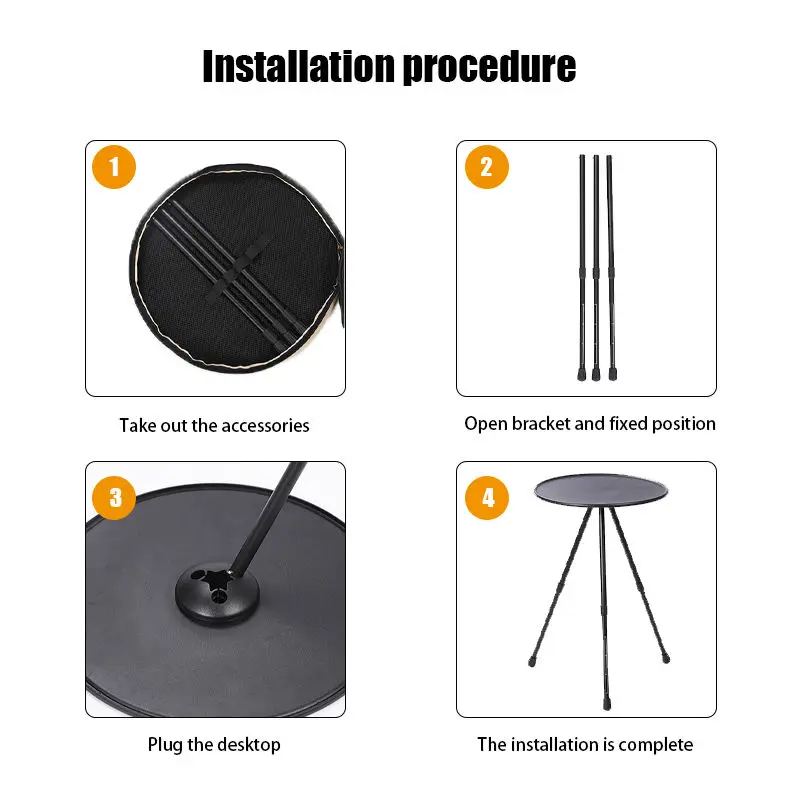 Installation procedure

1

Take out the accessories

2

Open bracket and fixed position

3

Plug the desktop

4

The installation is complete