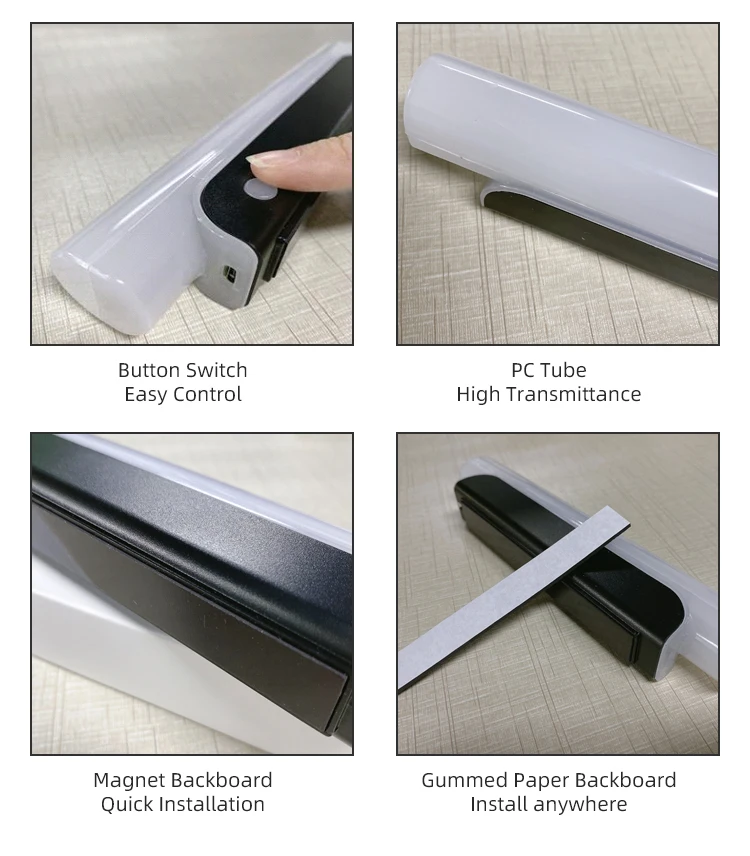 Button Switch
Easy Control

PC Tube
High Transmittance

Magnet Backboard
Quick Installation

Gummed Paper Backboard
Install anywhere