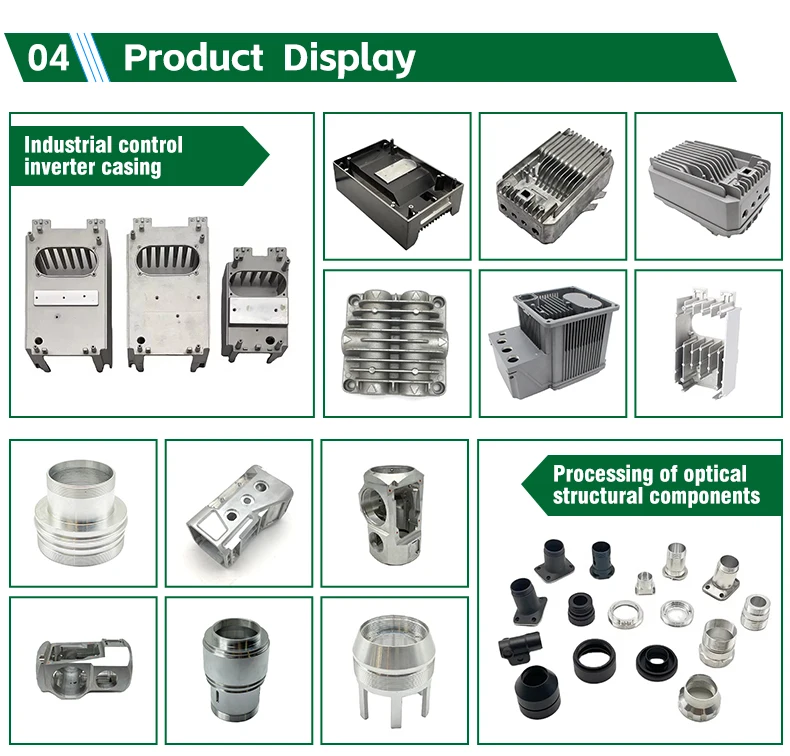 04 Product Display

Industrial control inverter casing

Processing of optical structural components