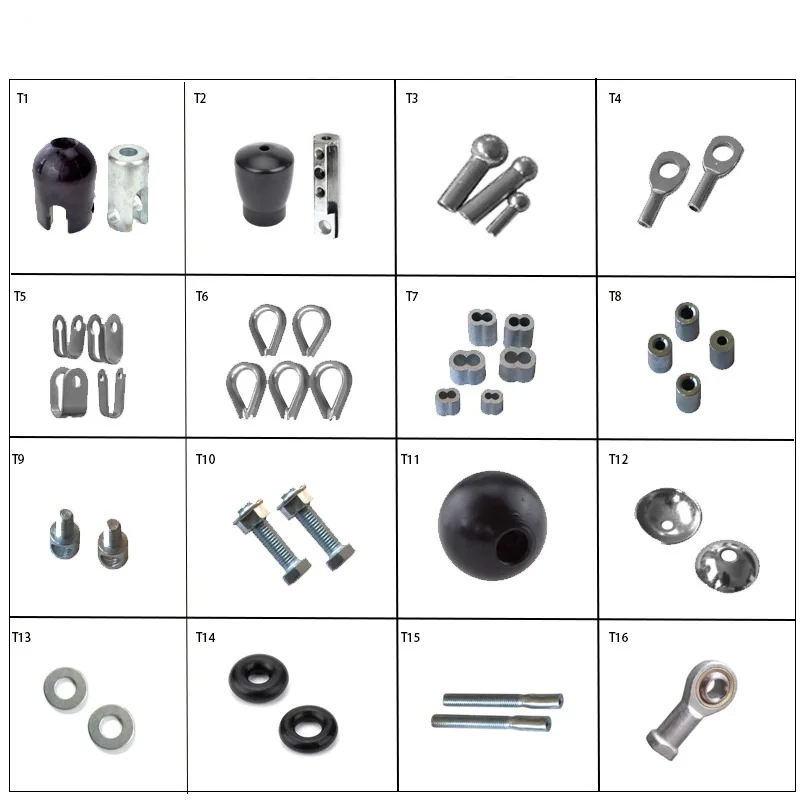 | T1 | T2 | T3 | T4 |
|---|---|---|---|
| T5 | T6 | T7 | T8 |
| T9 | T10 | T11 | T12 |
| T13 | T14 | T15 | T16 |