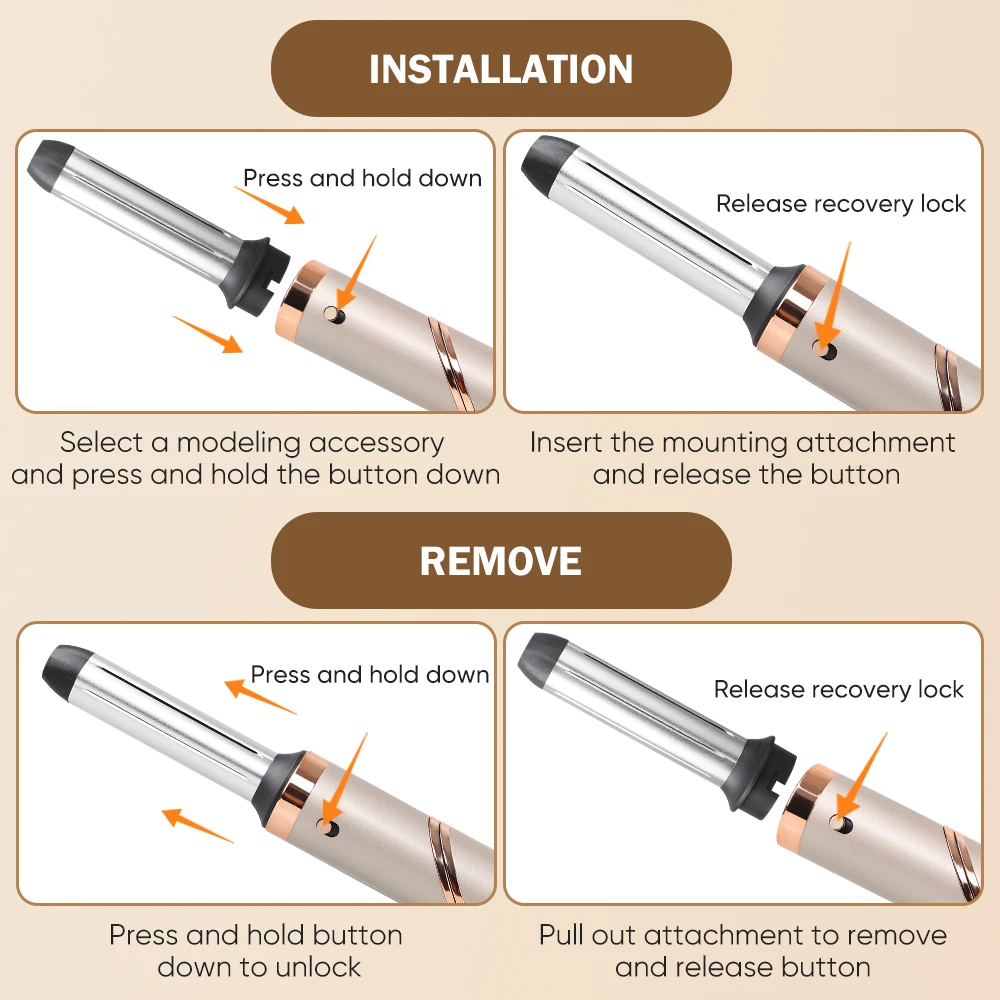 INSTALLATION

Press and hold down

Release recovery lock

Select a modeling accessory and press and hold the button down

Insert the mounting attachment and release the button

REMOVE

Press and hold down

Release recovery lock

Press and hold button down to unlock

Pull out attachment to remove and release button