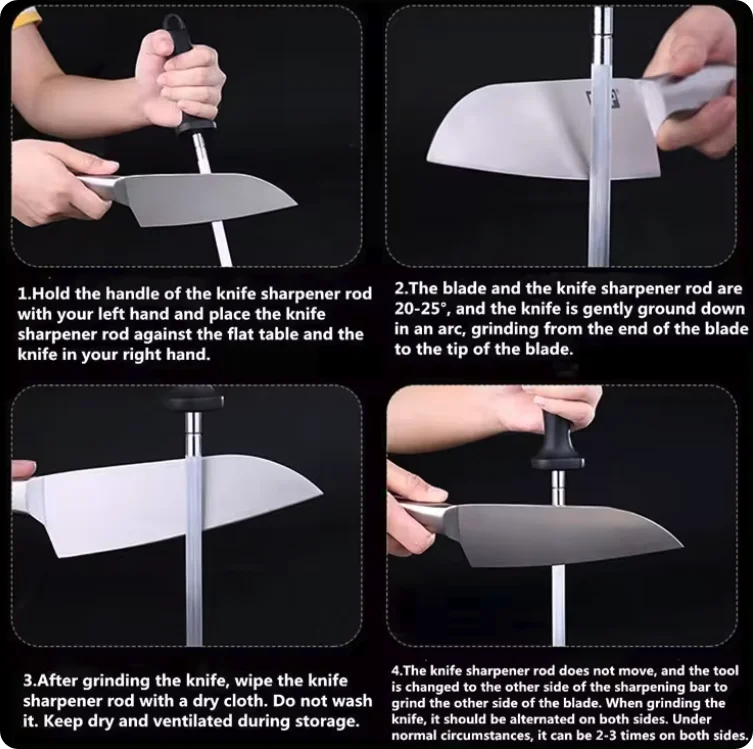 1.Hold the handle of the knife sharpener rod with your left hand and place the knife sharpener rod against the flat table and the knife in your right hand.

2.The blade and the knife sharpener rod are 20-25°, and the knife is gently ground down in an arc, grinding from the end of the blade to the tip of the blade.

3.After grinding the knife, wipe the knife sharpener rod with a dry cloth. Do not wash it. Keep dry and ventilated during storage.

4.The knife sharpener rod does not move, and the tool is changed to the other side of the sharpening bar to grind the other side of the blade. When grinding the knife, it should be alternated on both sides. Under normal circumstances, it can be 2-3 times on both sides.