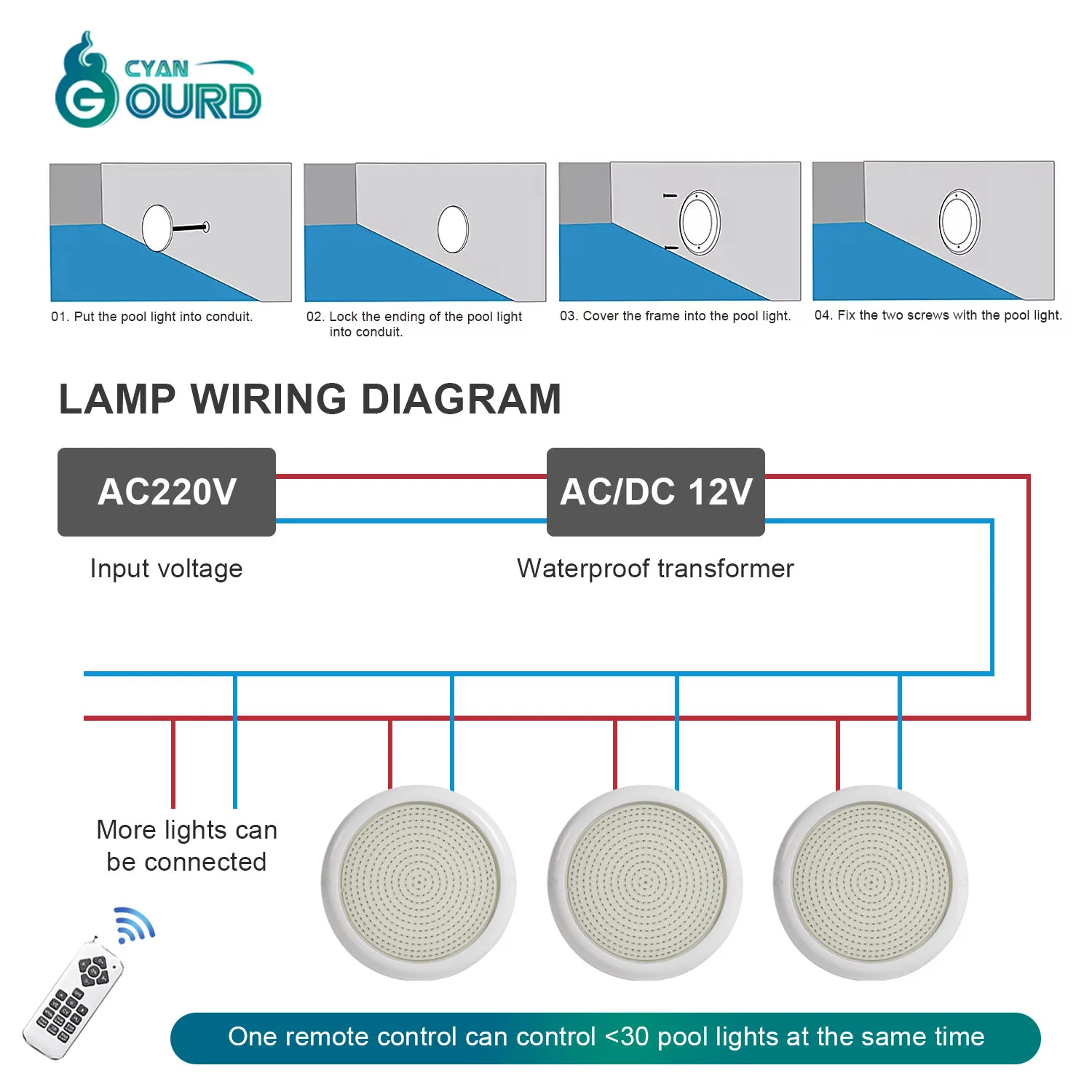 CYAN GOURD

01. Put the pool light into conduit.

02. Lock the ending of the pool light into conduit.

03. Cover the frame into the pool light.

04. Fix the two screws with the pool light.

LAMP WIRING DIAGRAM

AC220V

Input voltage

AC/DC 12V

Waterproof transformer

More lights can be connected

One remote control can control <30 pool lights at the same time