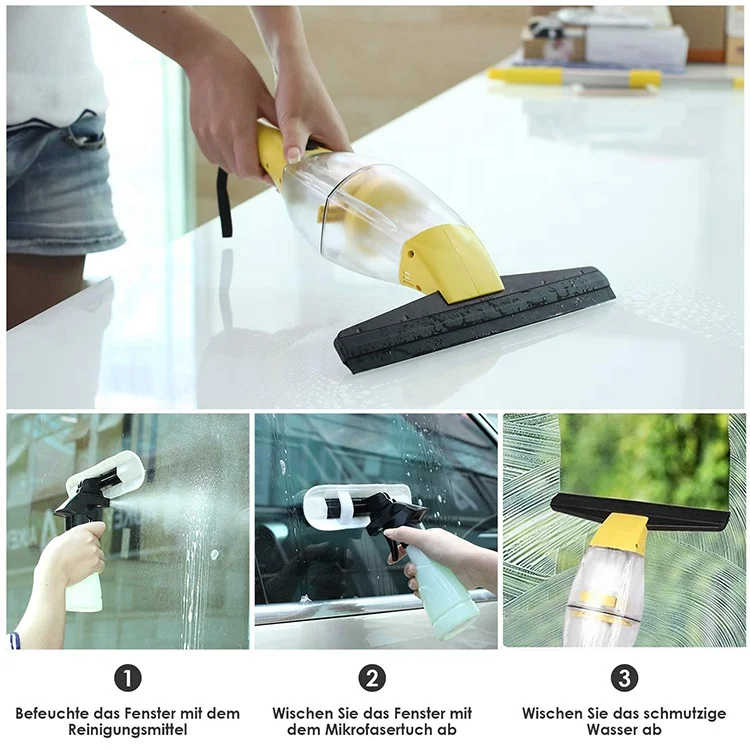 1
Befeuchte das Fenster mit dem Reinigungsmittel

2
Wischen Sie das Fenster mit dem Mikrofasertuch ab

3
Wischen Sie das schmutzige Wasser ab