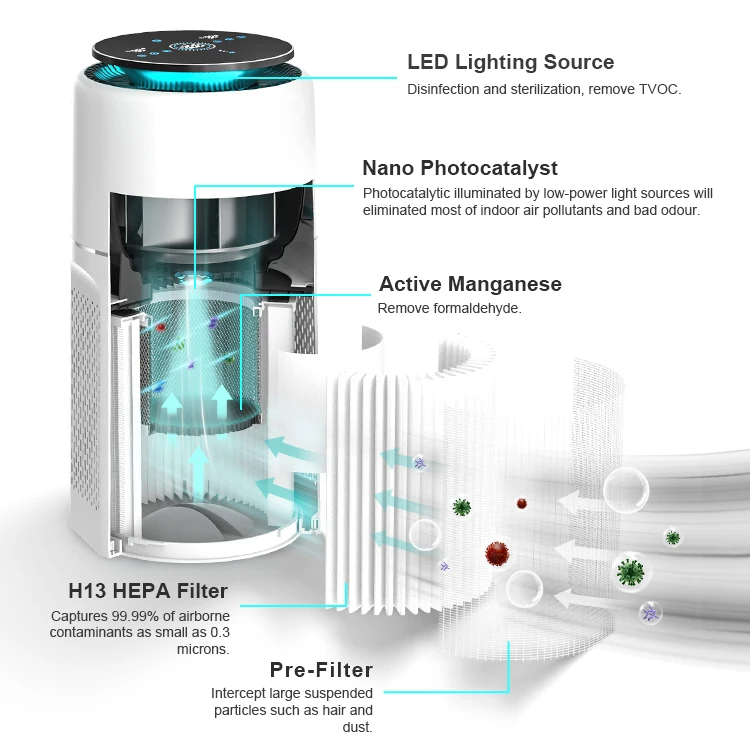 LED Lighting Source
Disinfection and sterilization, remove TVOC.

Nano Photocatalyst
Photocatalytic illuminated by low-power light sources will eliminated most of indoor air pollutants and bad odour.

Active Manganese
Remove formaldehyde.

H13 HEPA Filter
Captures 99.99% of airborne contaminants as small as 0.3 microns.

Pre-Filter
Intercept large suspended particles such as hair and dust.