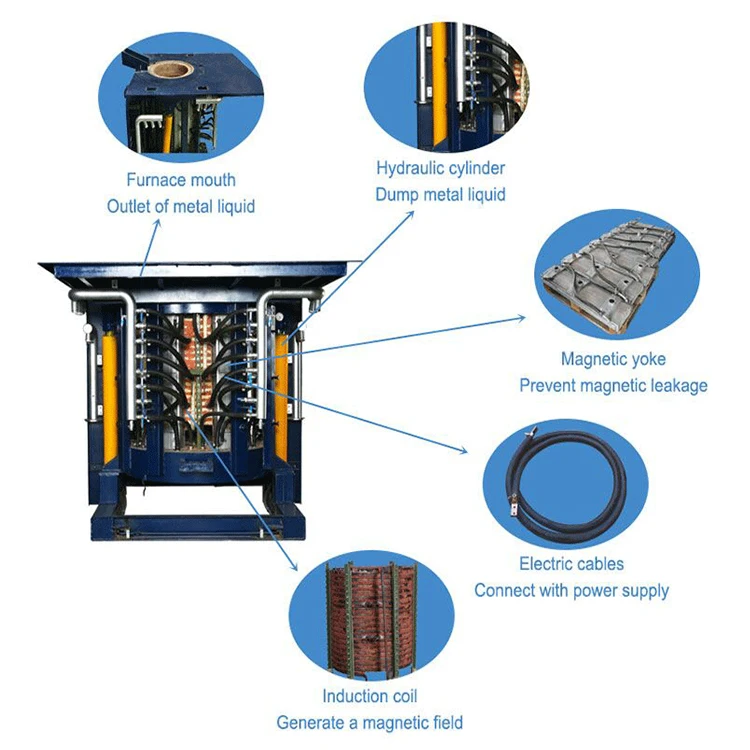 Furnace mouth
Outlet of metal liquid

Hydraulic cylinder
Dump metal liquid

Magnetic yoke
Prevent magnetic leakage

Electric cables
Connect with power supply

Induction coil
Generate a magnetic field