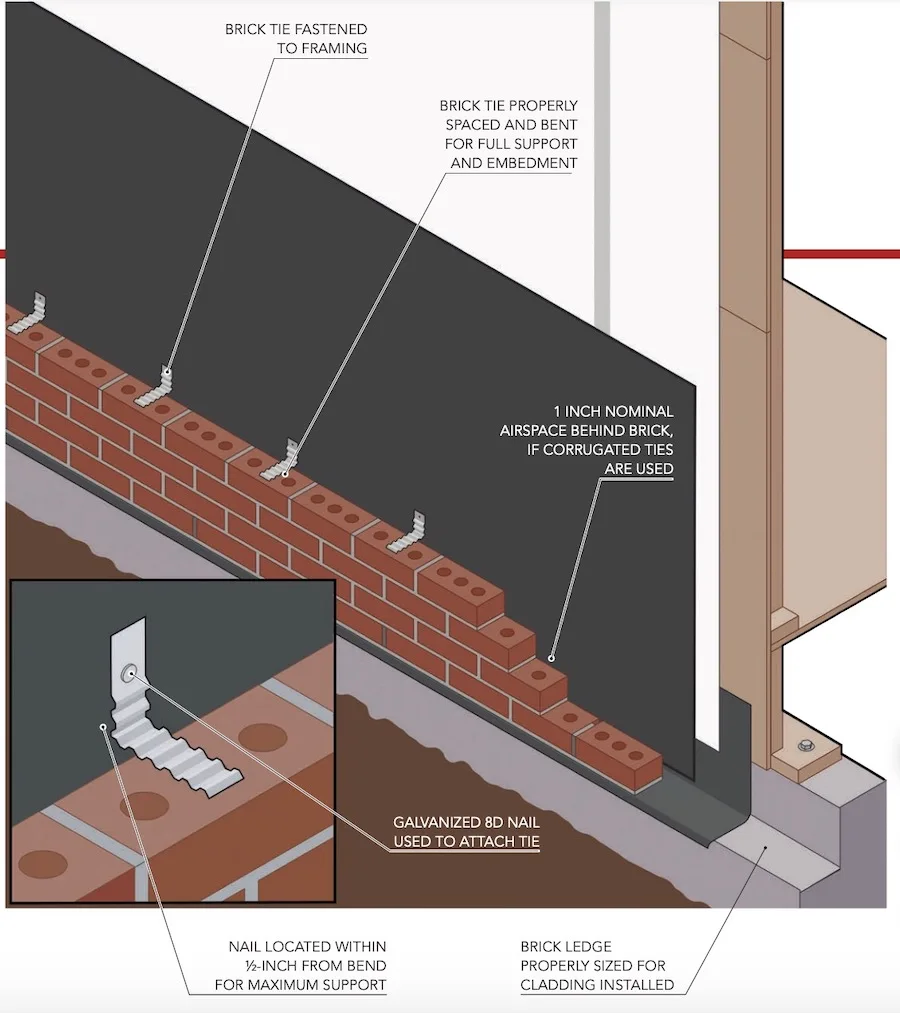 BRICK TIE FASTENED TO FRAMING

BRICK TIE PROPERLY SPACED AND BENT FOR FULL SUPPORT AND EMBEDMENT

1 INCH NOMINAL AIRSPACE BEHIND BRICK, IF CORRUGATED TIES ARE USED

GALVANIZED 8D NAIL USED TO ATTACH TIE

NAIL LOCATED WITHIN ½-INCH FROM BEND FOR MAXIMUM SUPPORT

BRICK LEDGE PROPERLY SIZED FOR CLADDING INSTALLED