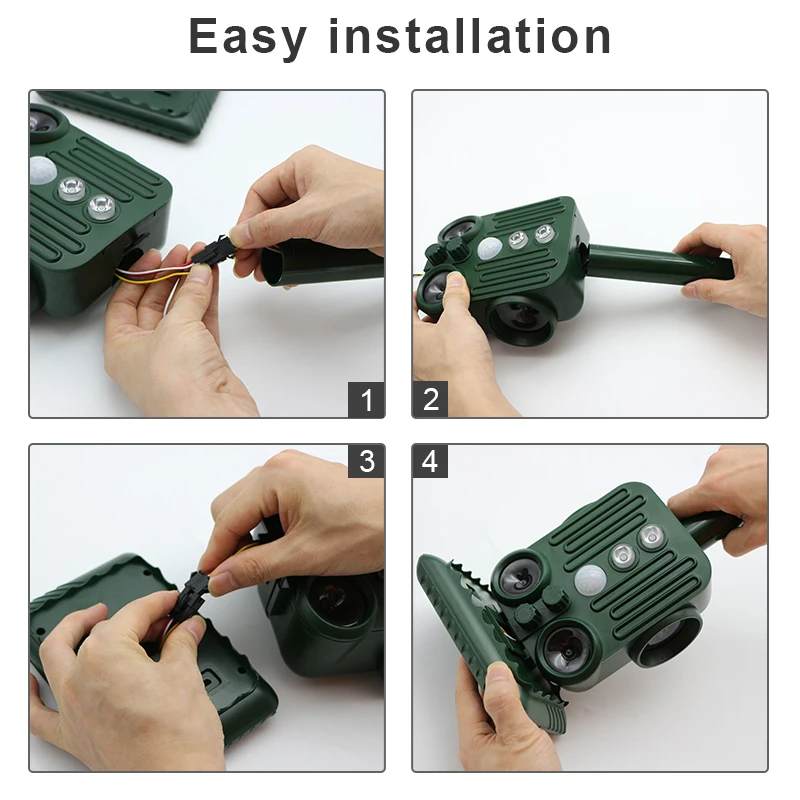 Easy installation

1

2

3

4