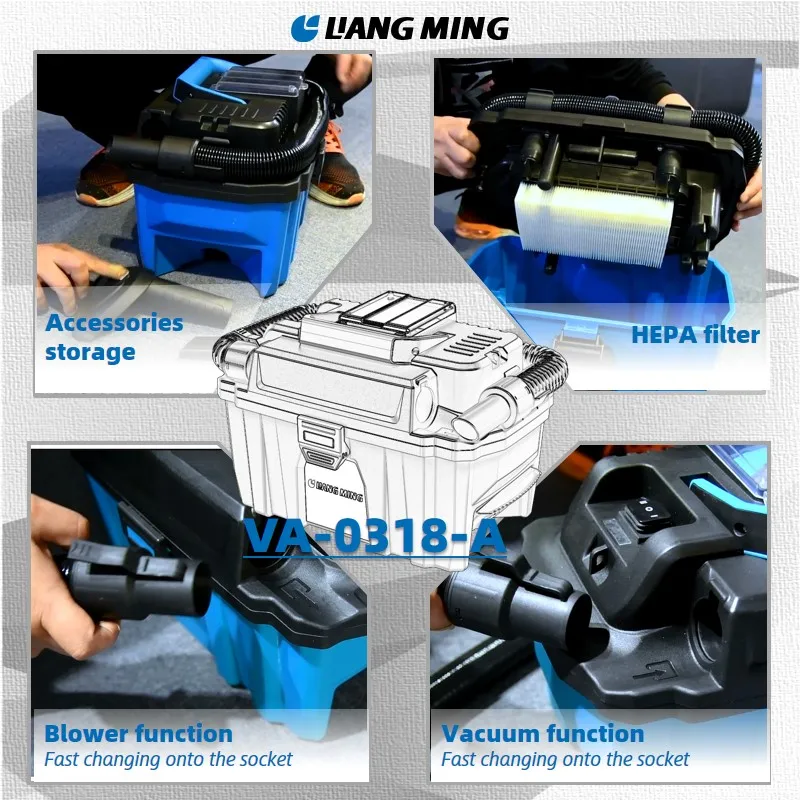 LIANG MING

Accessories storage

HEPA filter

LIANG MING

VA-0318-A

Blower function
Fast changing onto the socket

Vacuum function
Fast changing onto the socket