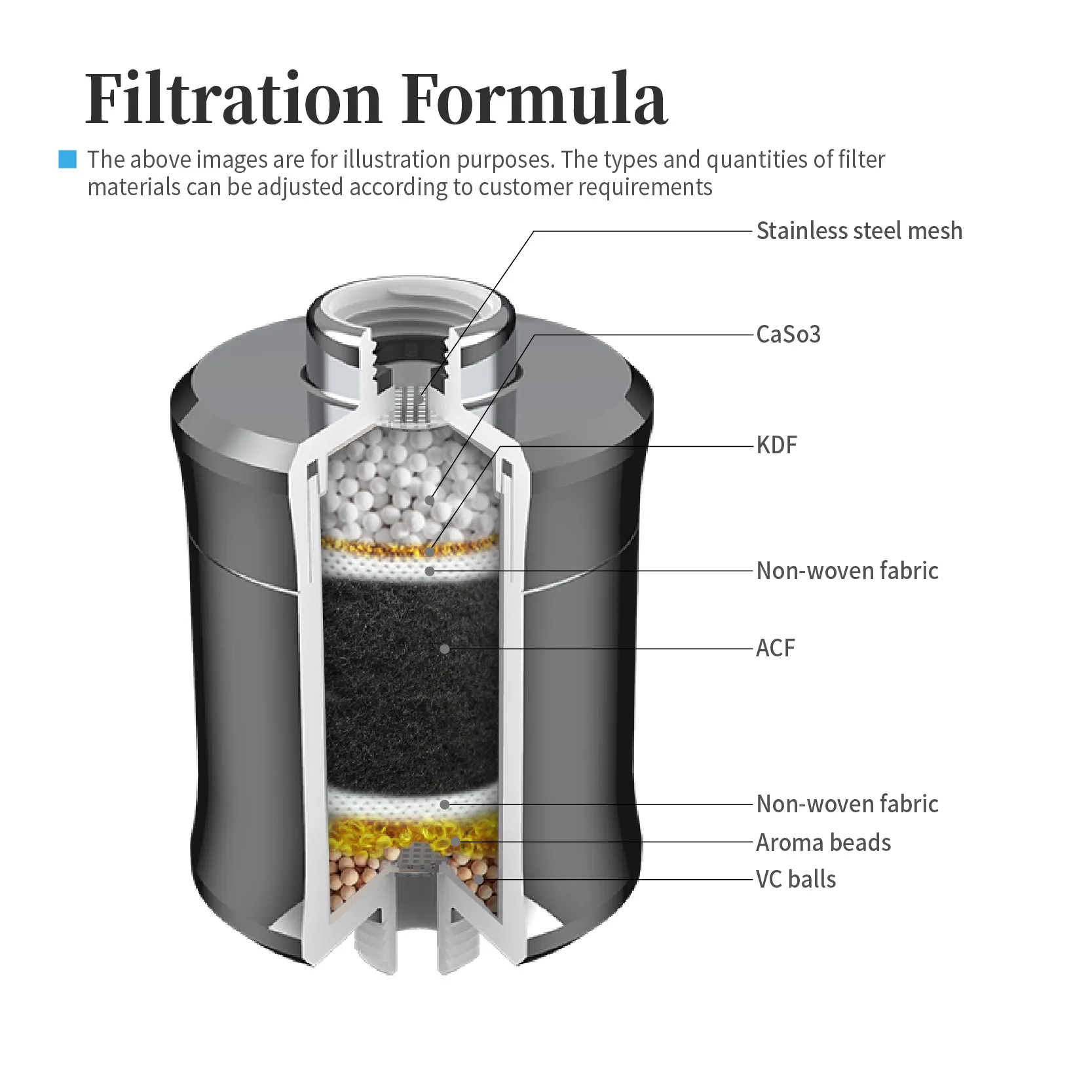 Filtration Formula

The above images are for illustration purposes. The types and quantities of filter materials can be adjusted according to customer requirements

Stainless steel mesh

CaSo3

KDF

Non-woven fabric

ACF

Non-woven fabric

Aroma beads

VC balls