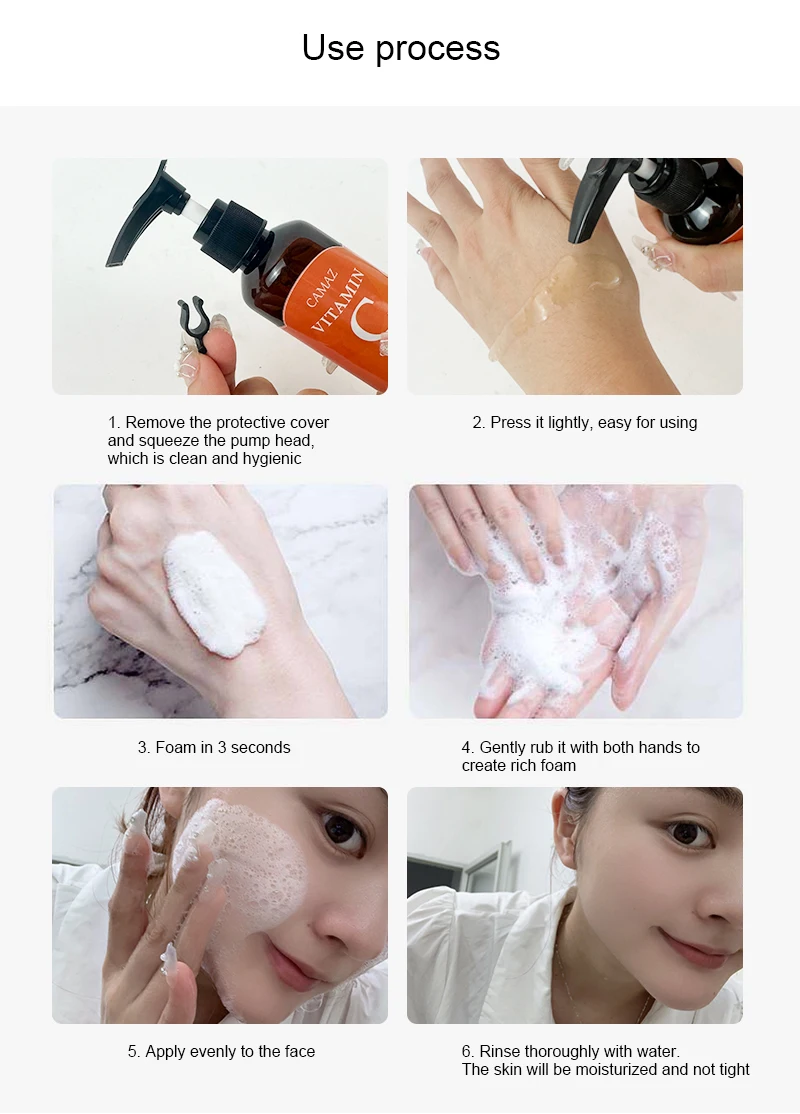 Use process

CAMAZ
VITAMIN C

1. Remove the protective cover and squeeze the pump head, which is clean and hygienic

2. Press it lightly, easy for using

3. Foam in 3 seconds

4. Gently rub it with both hands to create rich foam

5. Apply evenly to the face

6. Rinse thoroughly with water. The skin will be moisturized and not tight