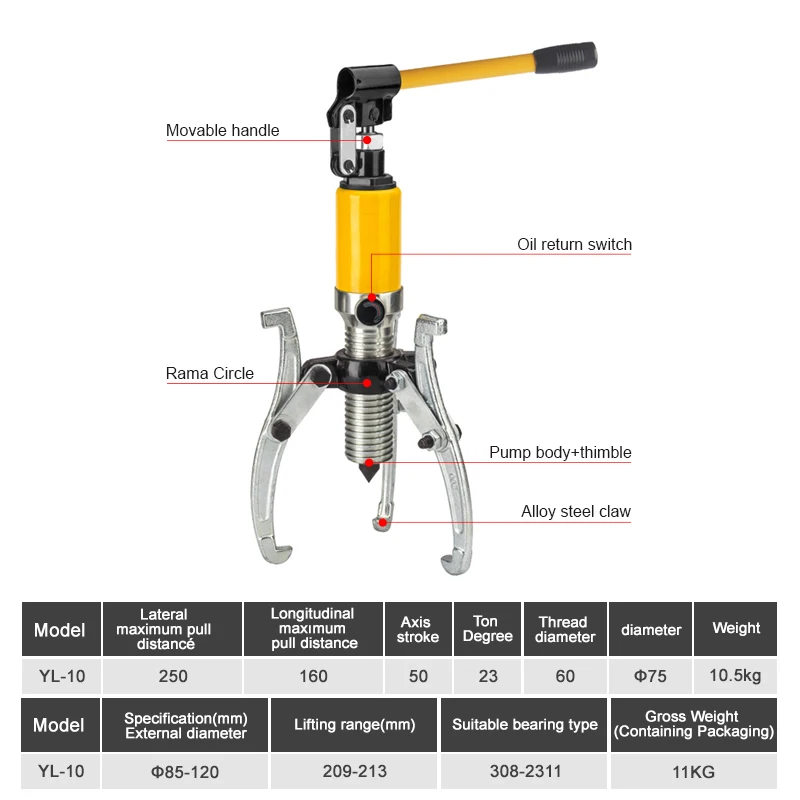 Movable handle

Oil return switch

Rama Circle

Pump body+thimble

Alloy steel claw

| Model | Lateral maximum pull distance | Longitudinal maximum pull distance | Axis stroke | Ton Degree | Thread diameter | diameter | Weight |
|---|---|---|---|---|---|---|---|
| YL-10 | 250 | 160 | 50 | 23 | 60 | Φ75 | 10.5kg |

| Model | Specification(mm) External diameter | Lifting range(mm) | Suitable bearing type | Gross Weight (Containing Packaging) |
|---|---|---|---|---|
| YL-10 | Φ85-120 | 209-213 | 308-2311 | 11KG |