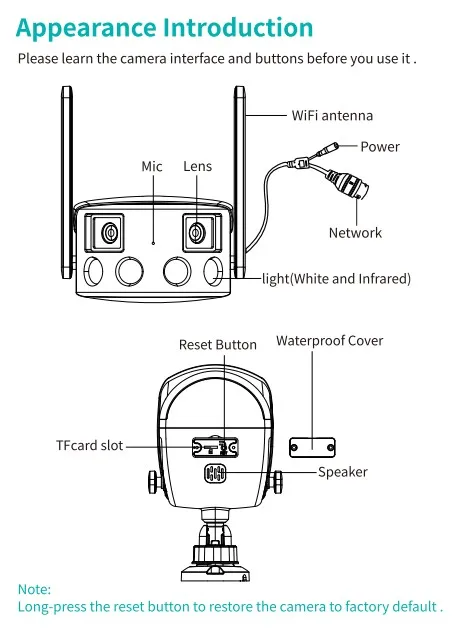 Appearance Introduction

Please learn the camera interface and buttons before you use it .

WiFi antenna

Power

Mic

Lens

Network

light(White and Infrared)

Reset Button

Waterproof Cover

TFcard slot

Speaker

Note:
Long-press the reset button to restore the camera to factory default .