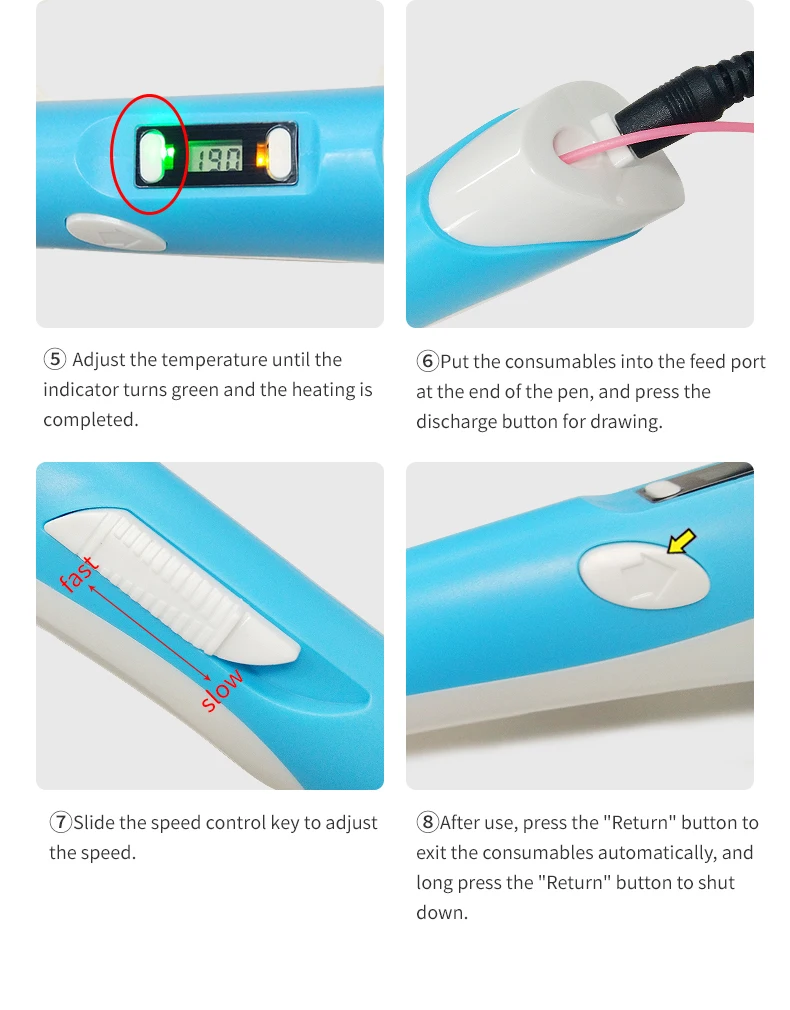 190

⑤ Adjust the temperature until the indicator turns green and the heating is completed.

⑥Put the consumables into the feed port at the end of the pen, and press the discharge button for drawing.

fast

slow

⑦Slide the speed control key to adjust the speed.

⑧After use, press the "Return" button to exit the consumables automatically, and long press the "Return" button to shut down.