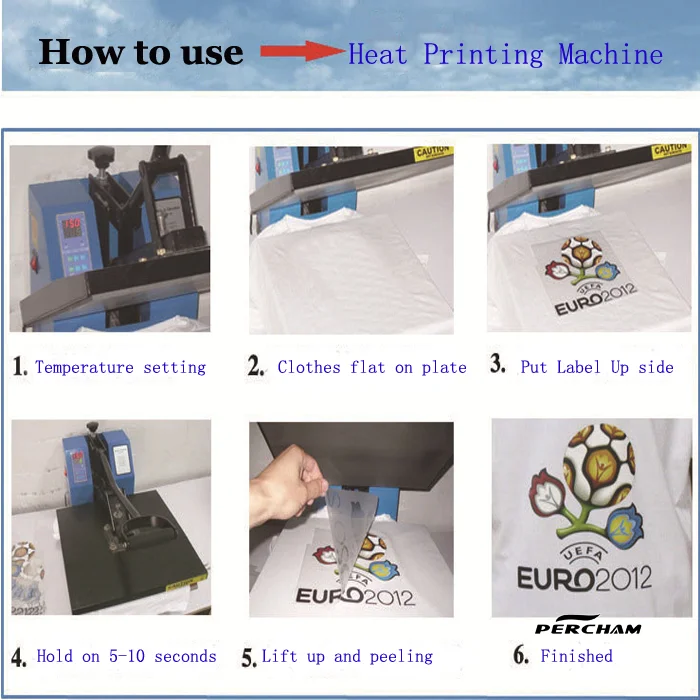 How to use Heat Printing Machine

CAUTION

CAUTION

UEFA EURO2012

1. Temperature setting

2. Clothes flat on plate

3. Put Label Up side

UEFA EURO2012

UEFA EURO2012

PERCHAM

4. Hold on 5-10 seconds

5. Lift up and peeling

6. Finished