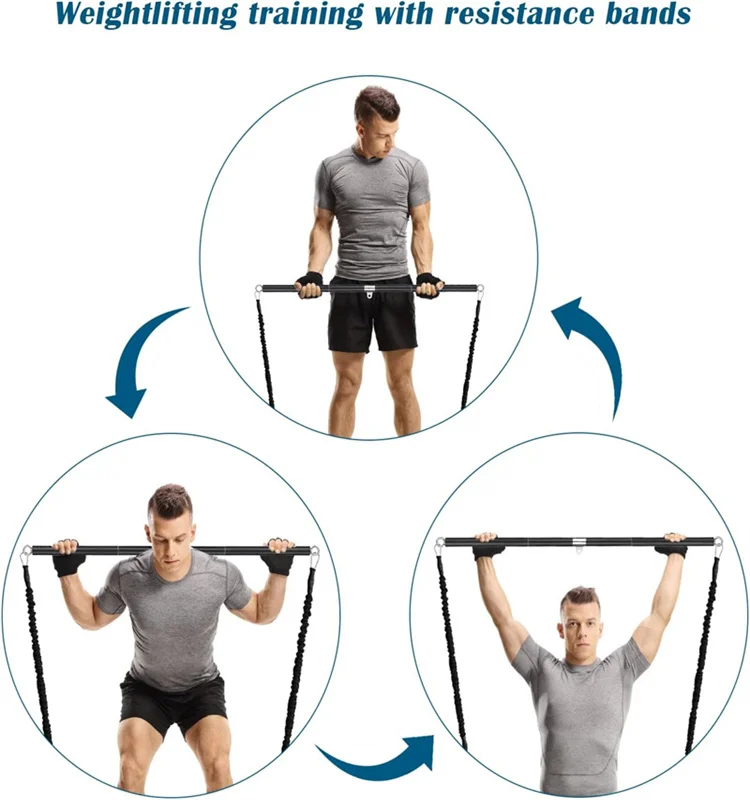 Weightlifting training with resistance bands