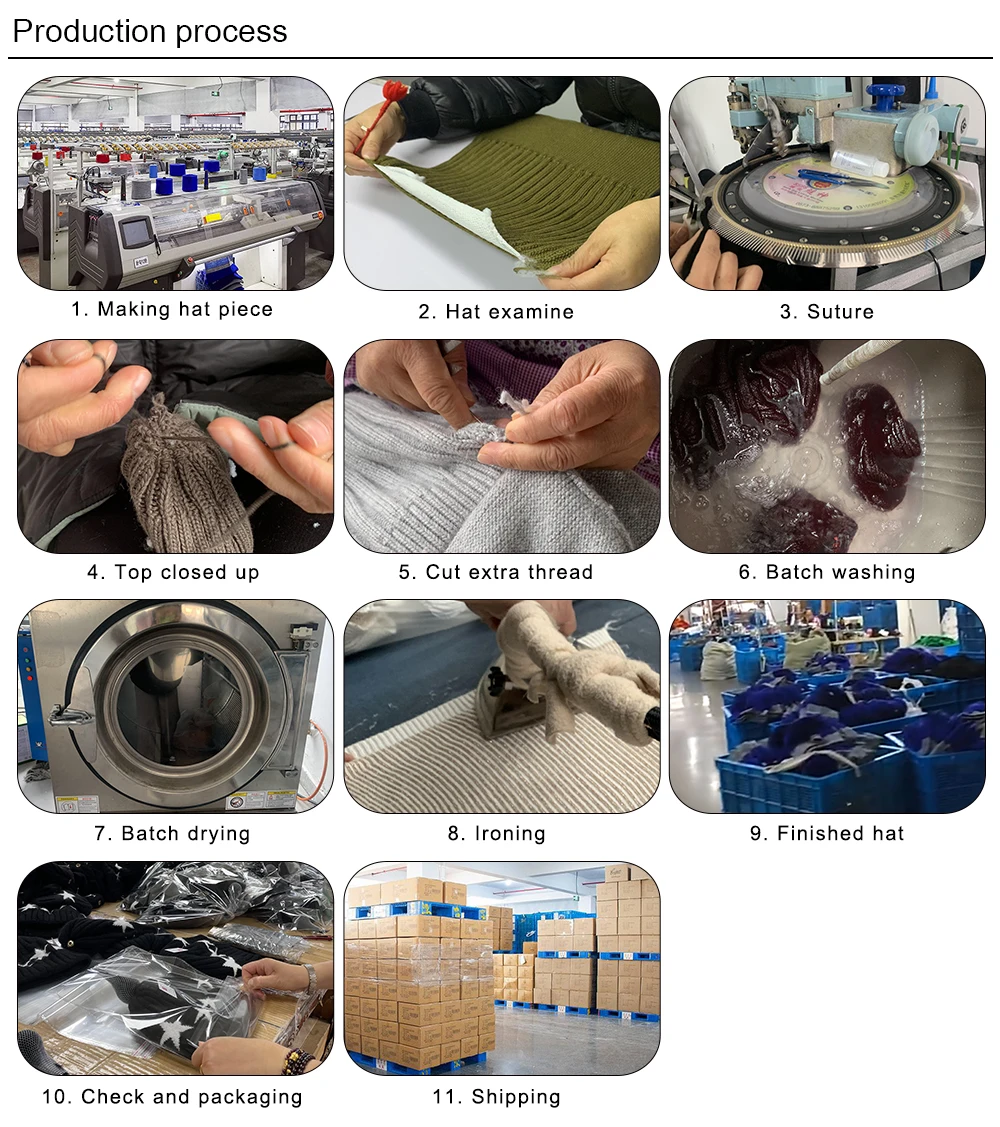 Production process

1. Making hat piece

2. Hat examine

3. Suture

4. Top closed up

5. Cut extra thread

6. Batch washing

7. Batch drying

8. Ironing

9. Finished hat

10. Check and packaging

11. Shipping