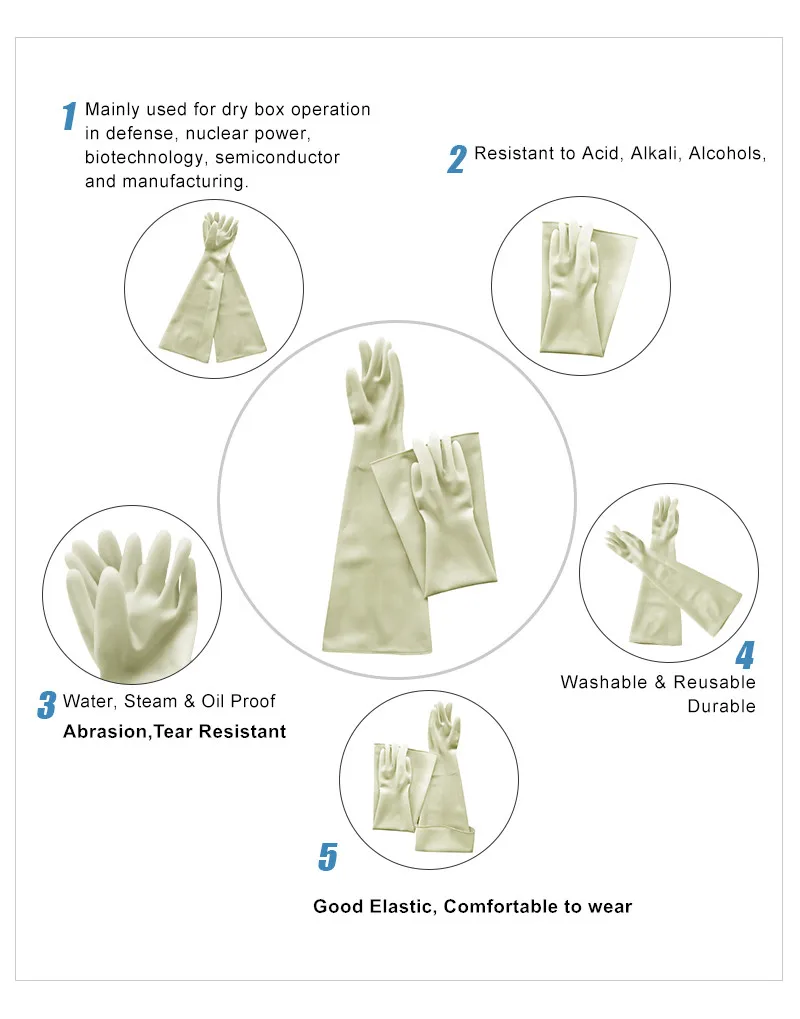 1 Mainly used for dry box operation in defense, nuclear power, biotechnology, semiconductor and manufacturing.

2 Resistant to Acid, Alkali, Alcohols,

3 Water, Steam & Oil Proof
Abrasion,Tear Resistant

4 Washable & Reusable
Durable

5 Good Elastic, Comfortable to wear